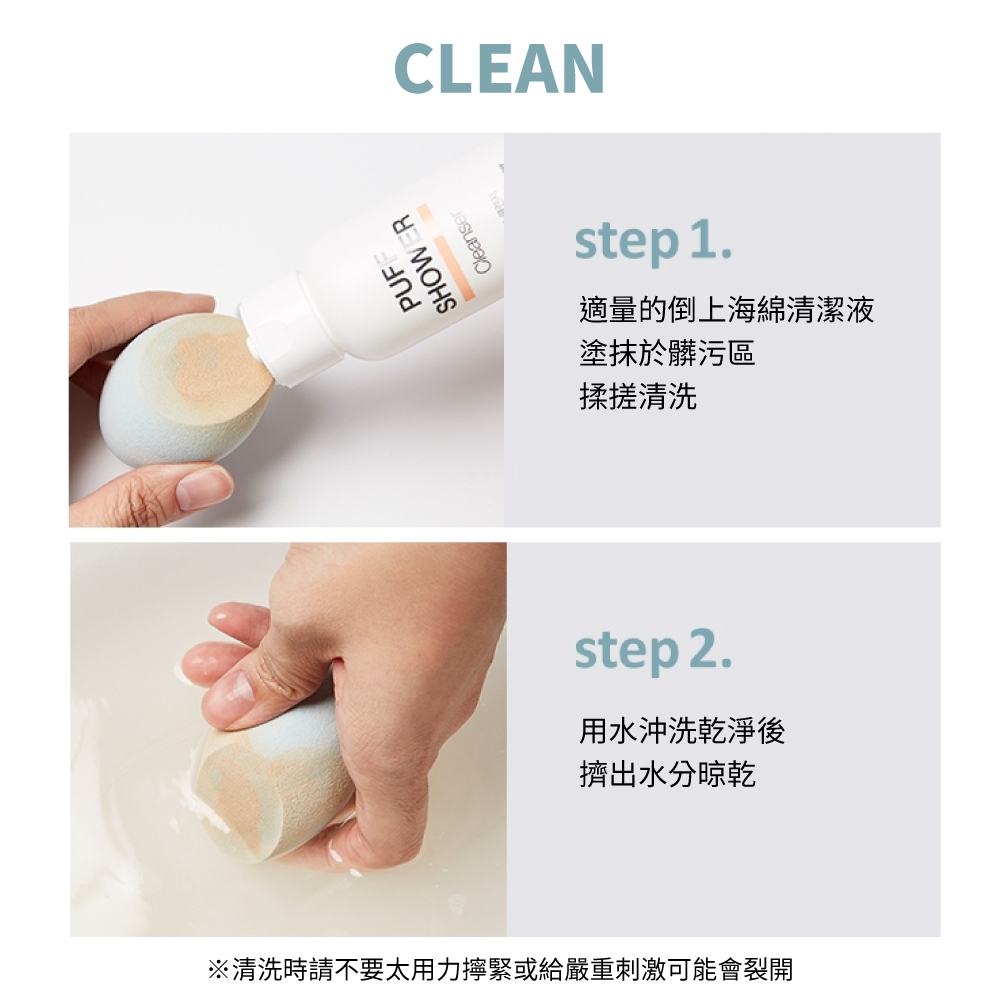 CLEAN

PUFF SHOWER
Cleanser

step 1.

適量的倒上海綿清潔液
塗抹於髒污區
揉搓清洗

step 2.

用水沖洗乾淨後
擠出水分晾乾

※清洗時請不要太用力擰緊或給嚴重刺激可能會裂開