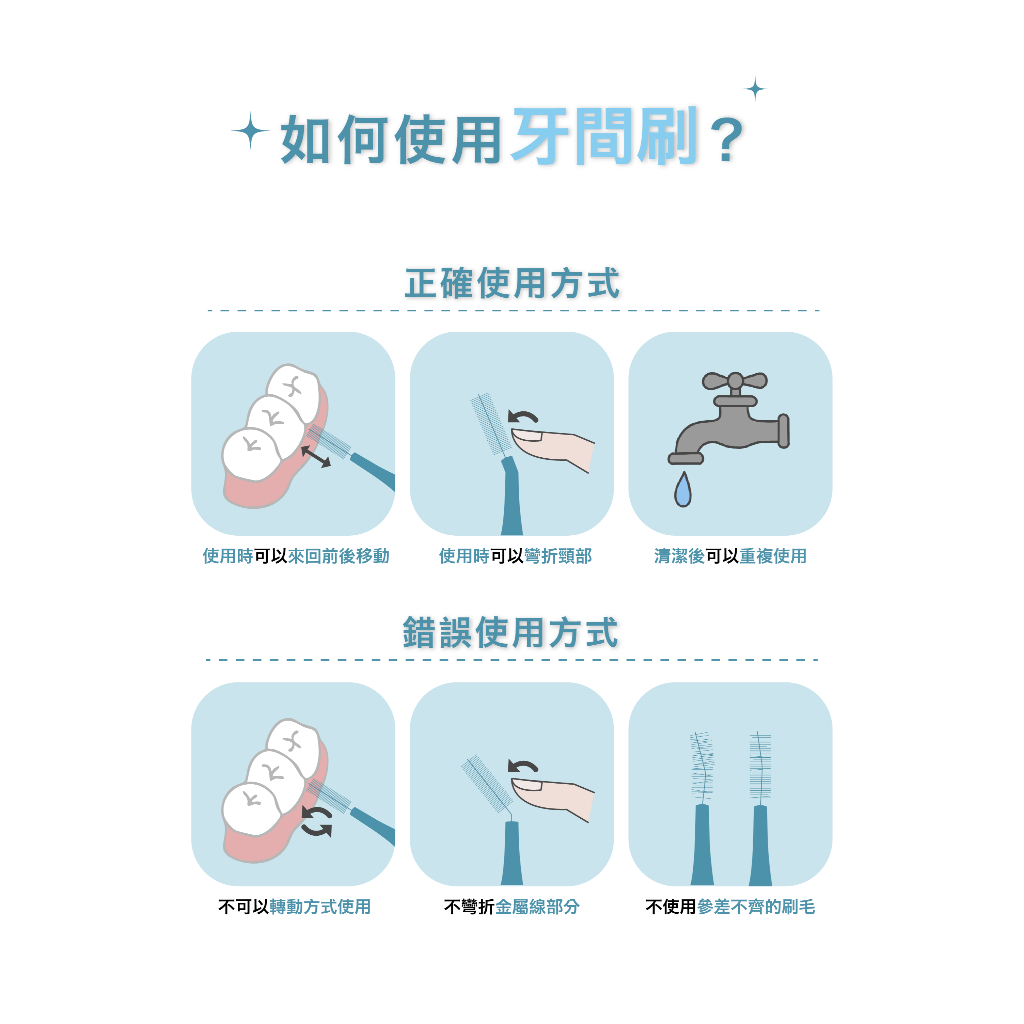 如何使用牙間刷？

正確使用方式

使用時可以來回前後移動

使用時可以彎折頸部

清潔後可以重複使用

錯誤使用方式

不可以轉動方式使用

不彎折金屬線部分

不使用參差不齊的刷毛