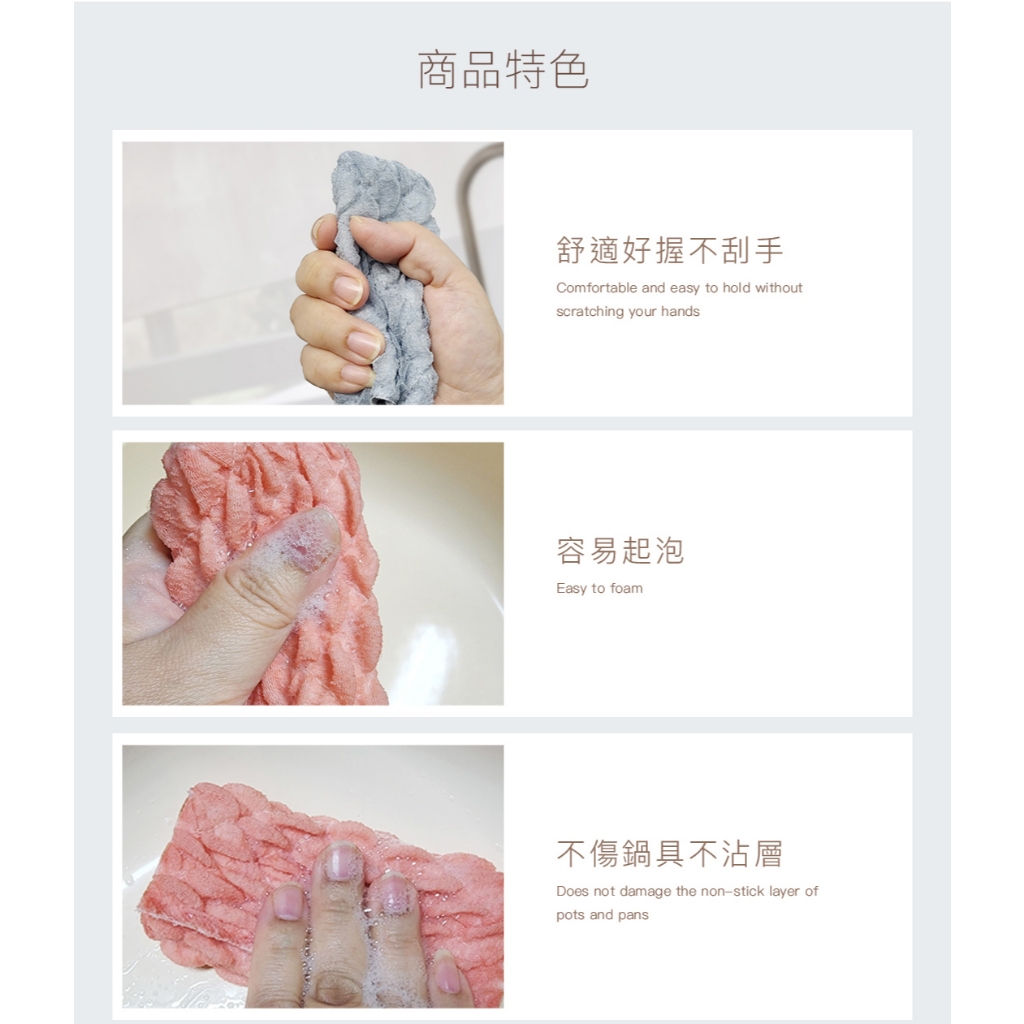 商品特色

舒適好握不刮手

Comfortable and easy to hold without scratching your hands

容易起泡

Easy to foam

不傷鍋具不沾層

Does not damage the non-stick layer of pots and pans