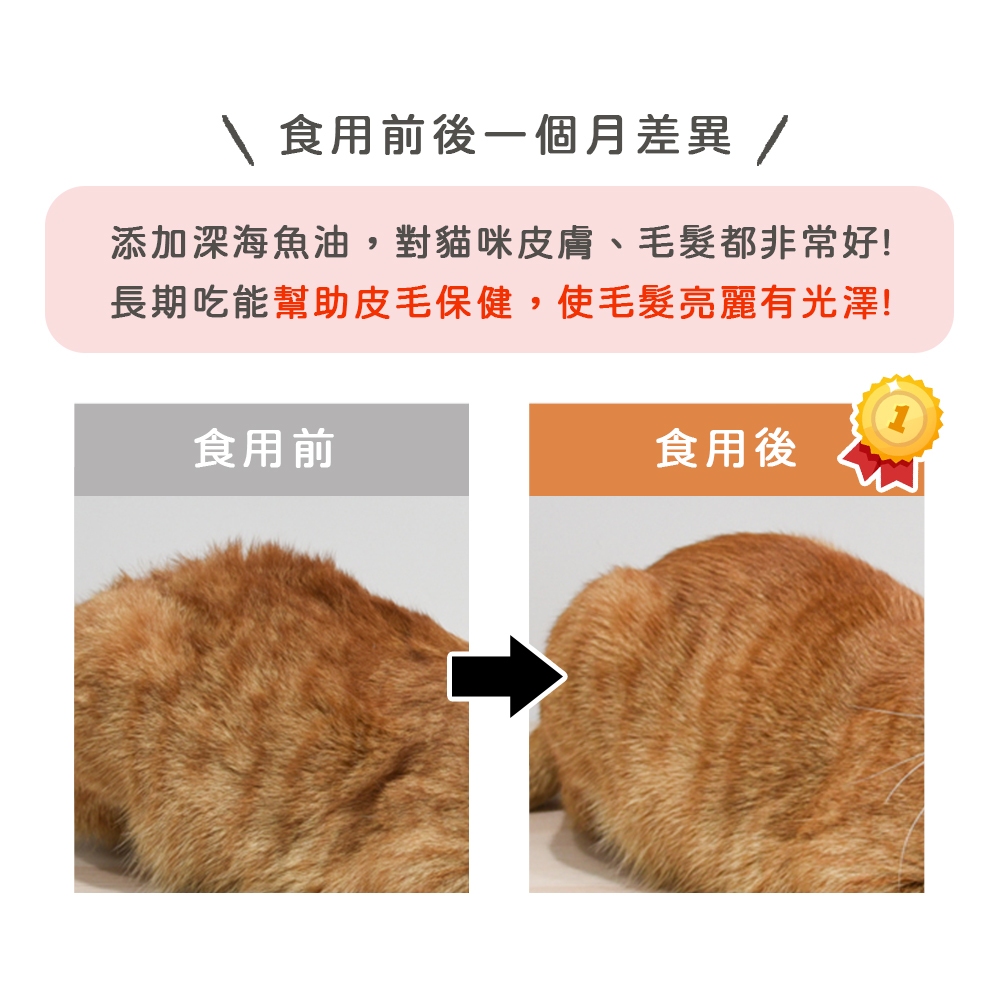 \ 食用前後一個月差異 /

添加深海魚油，對貓咪皮膚、毛髮都非常好!
長期吃能幫助皮毛保健，使毛髮亮麗有光澤!

食用前

食用後

1