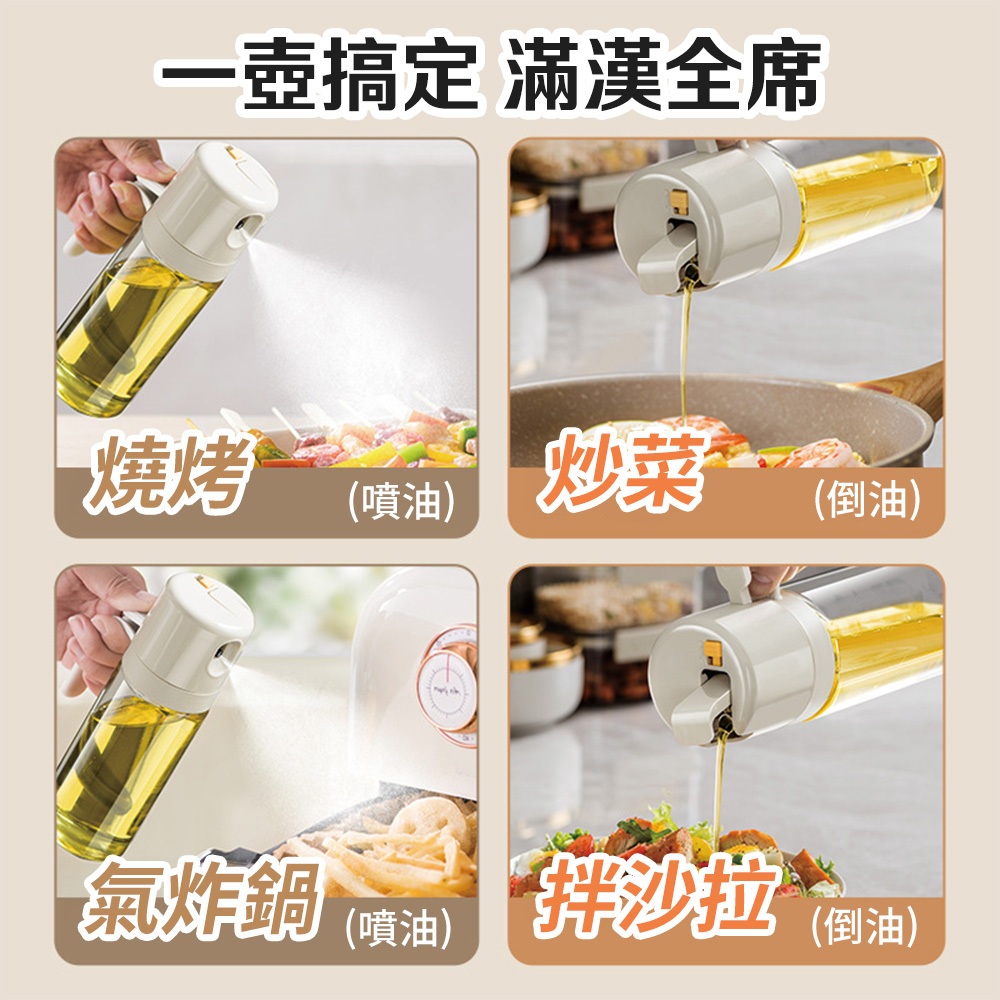 一壺搞定 滿漢全席

燒烤 (噴油)

炒菜 (倒油)

氣炸鍋 (噴油)

拌沙拉 (倒油)