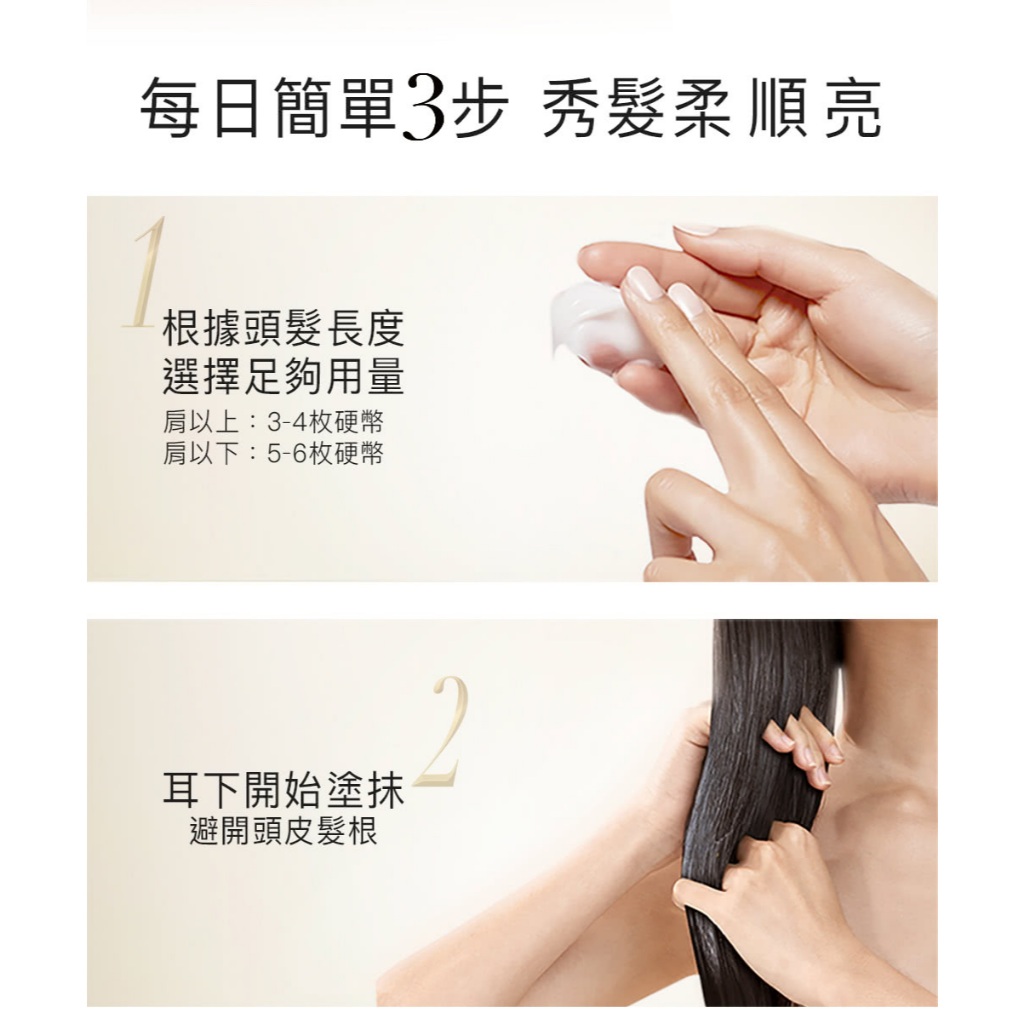 每日簡單3步 秀髮柔順亮

1
根據頭髮長度
選擇足夠用量
肩以上：3-4枚硬幣
肩以下：5-6枚硬幣

2
耳下開始塗抹
避開頭皮髮根