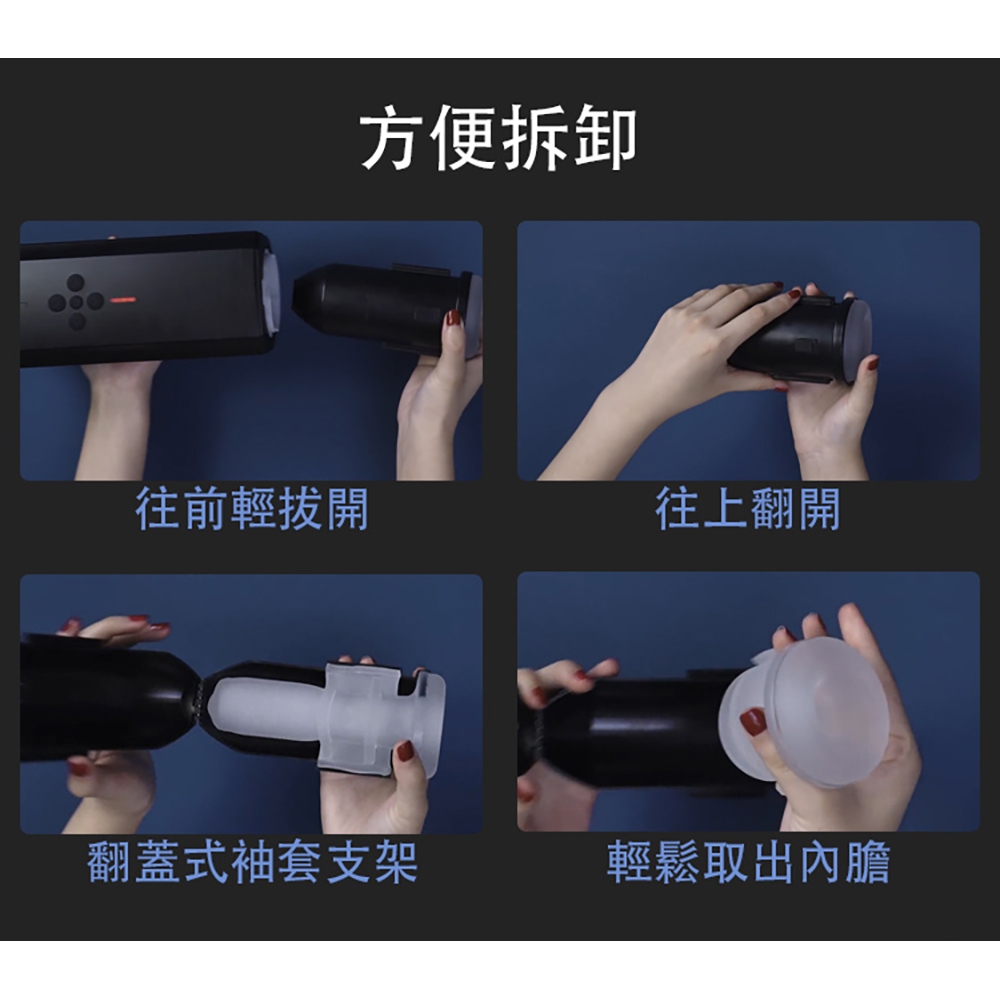 方便拆卸

往前輕拔開

往上翻開

翻蓋式袖套支架

輕鬆取出內膽