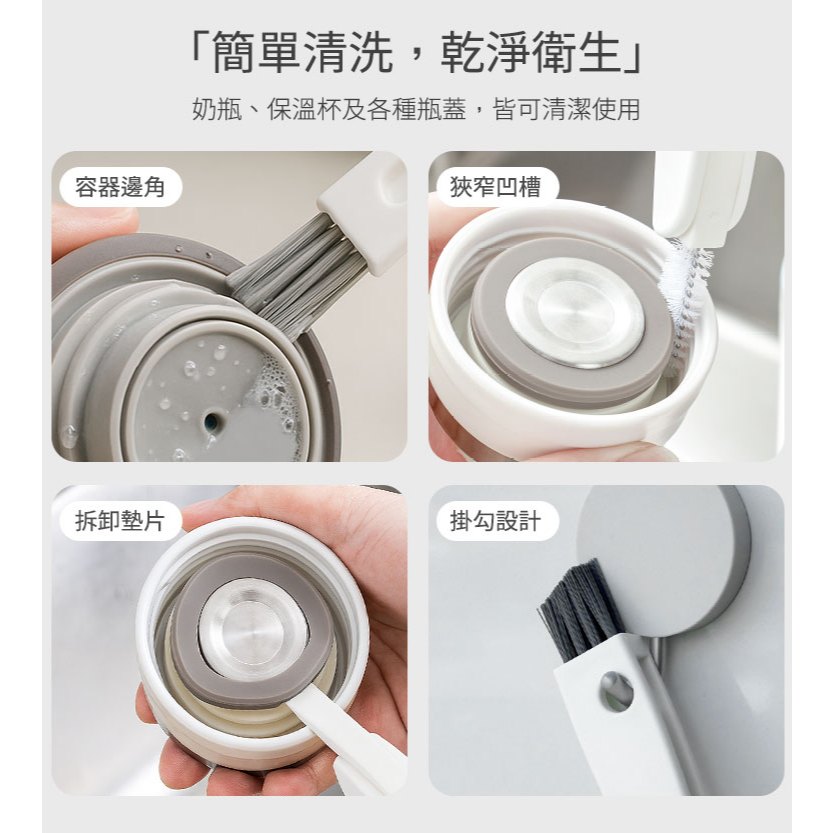 「簡單清洗，乾淨衛生」

奶瓶、保溫杯及各種瓶蓋，皆可清潔使用

容器邊角

狹窄凹槽

拆卸墊片

掛勾設計