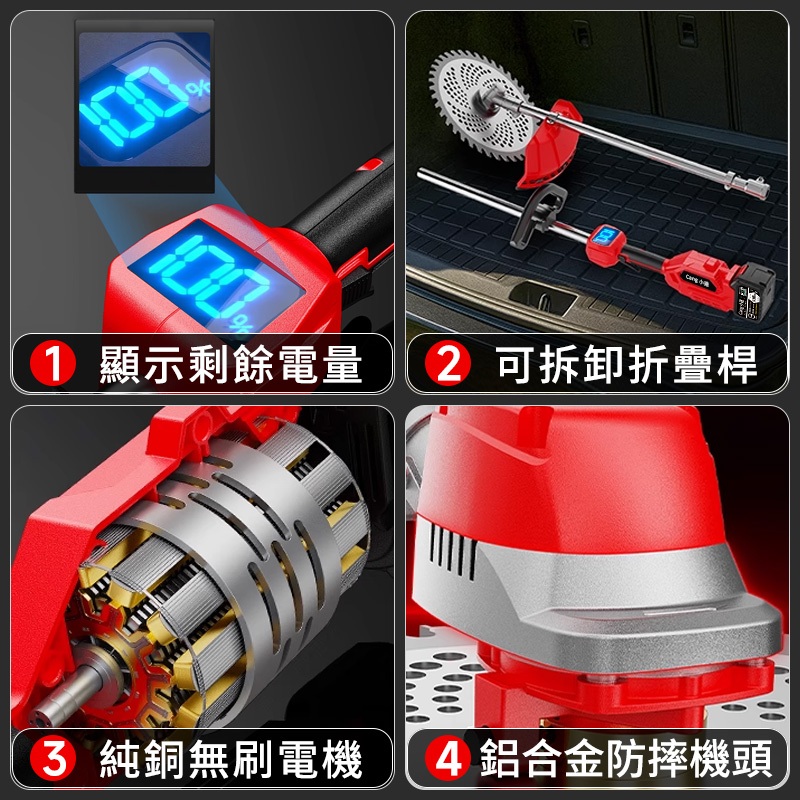 100%

100%

1 顯示剩餘電量

2 可拆卸折疊桿

3 純銅無刷電機

4 鋁合金防摔機頭