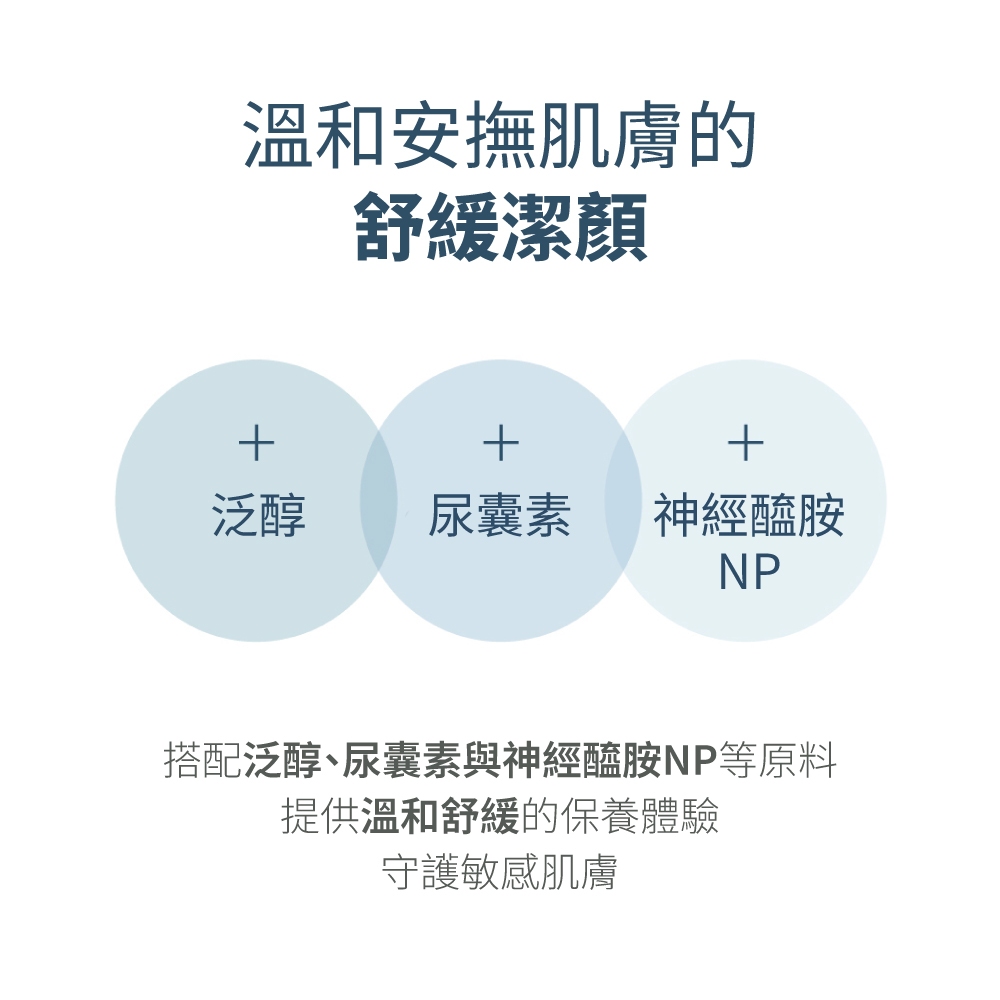 溫和安撫肌膚的
舒緩潔顏

+
泛醇

+
尿囊素

+
神經醯胺
NP

搭配泛醇、尿囊素與神經醯胺NP等原料
提供溫和舒緩的保養體驗
守護敏感肌膚