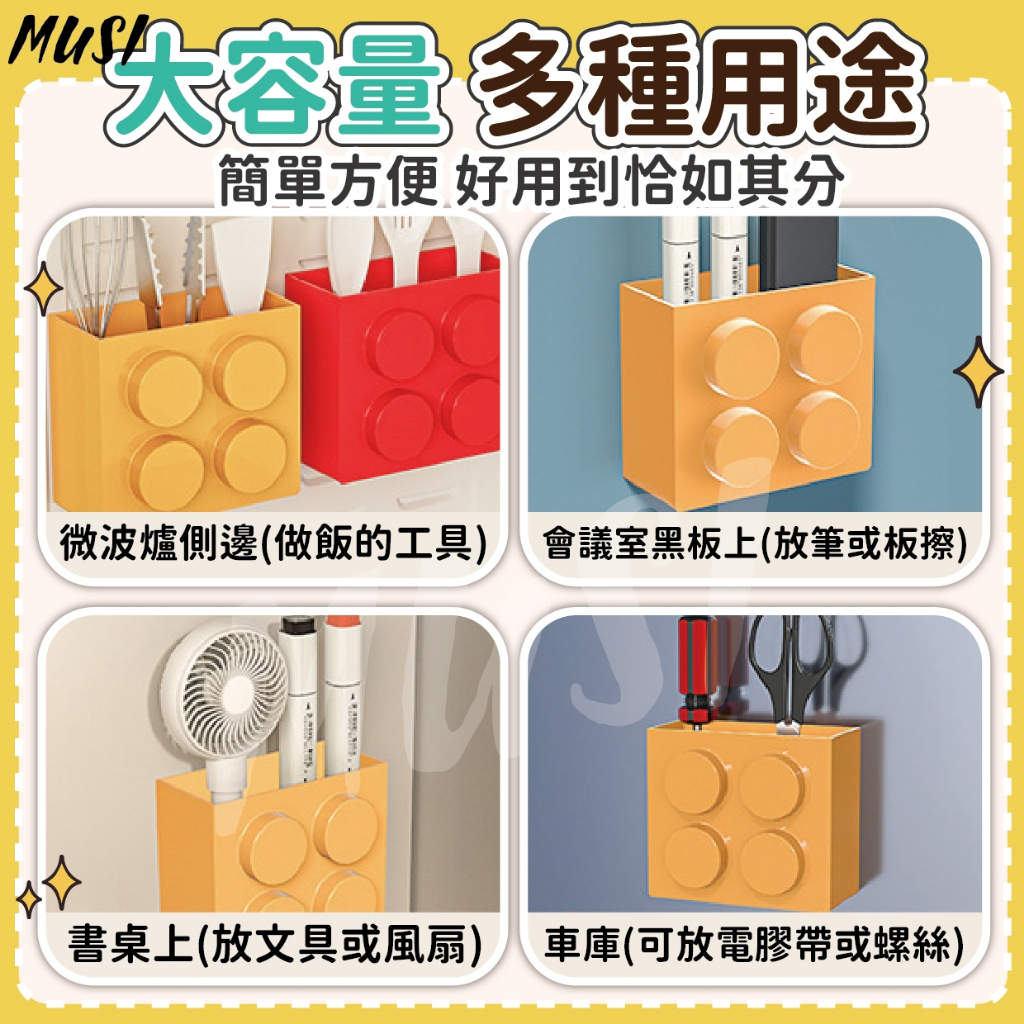 MUSI

大容量 多種用途

簡單方便 好用到恰如其分

微波爐側邊(做飯的工具)

會議室黑板上(放筆或板擦)

書桌上(放文具或風扇)

車庫(可放電膠帶或螺絲)