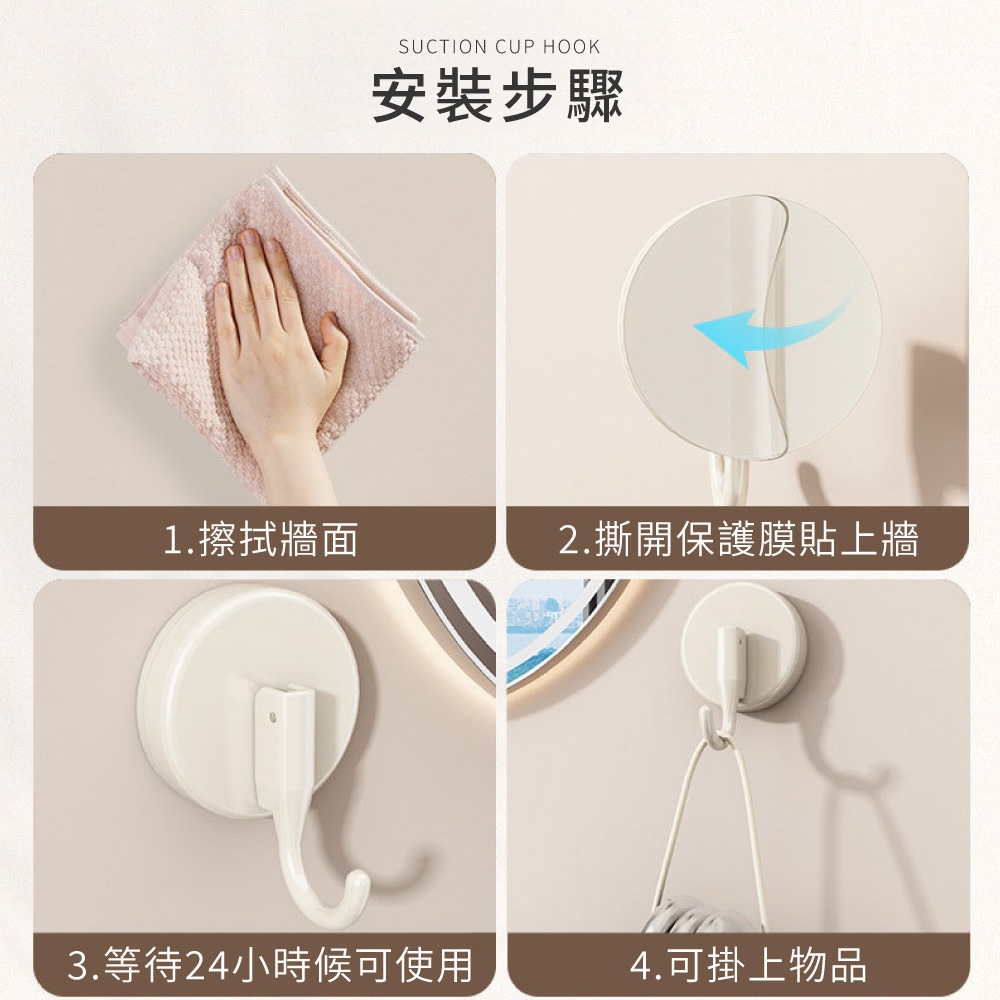 SUCTION CUP HOOK
安裝步驟

1.擦拭牆面

2.撕開保護膜貼上牆

3.等待24小時候可使用

4.可掛上物品