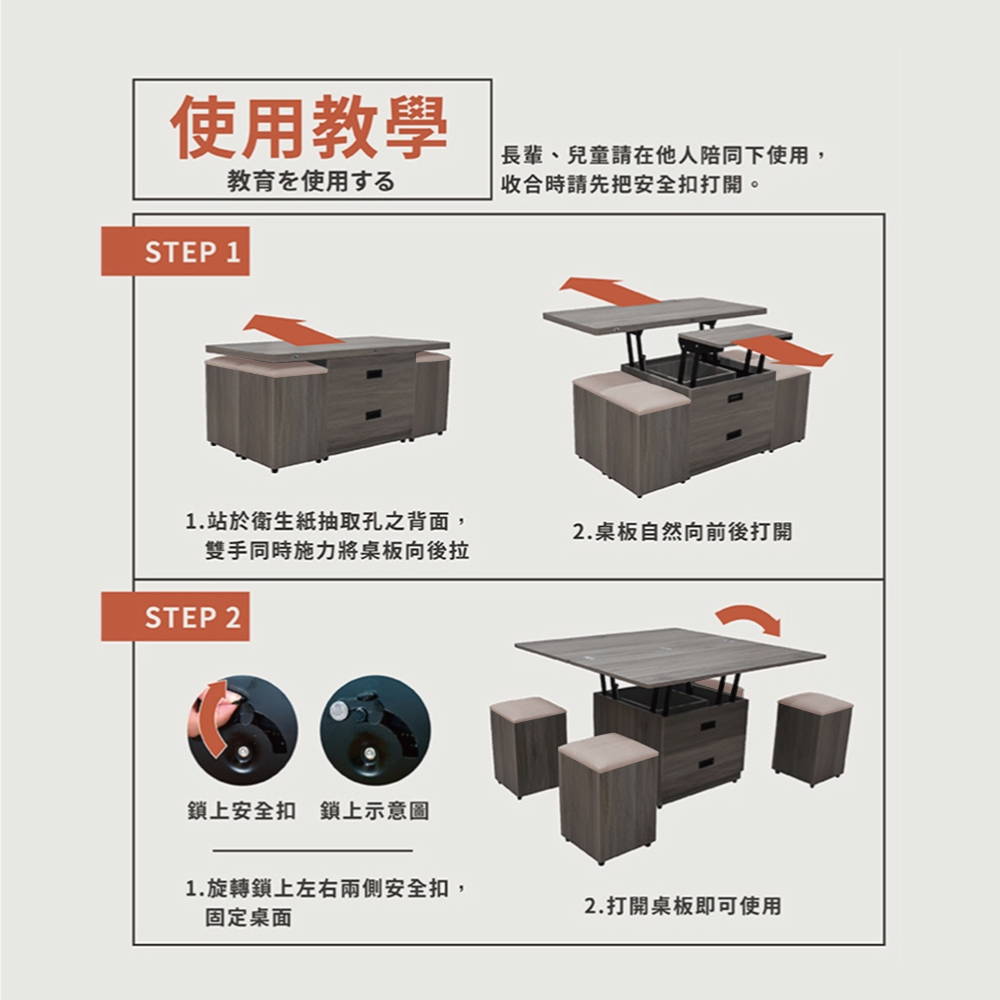 使用教學
教育を使用する

長輩、兒童請在他人陪同下使用，收合時請先把安全扣打開。

STEP 1

1.站於衛生紙抽取孔之背面，雙手同時施力將桌板向後拉

2.桌板自然向前後打開

STEP 2

鎖上安全扣　鎖上示意圖

1.旋轉鎖上左右兩側安全扣，固定桌面

2.打開桌板即可使用