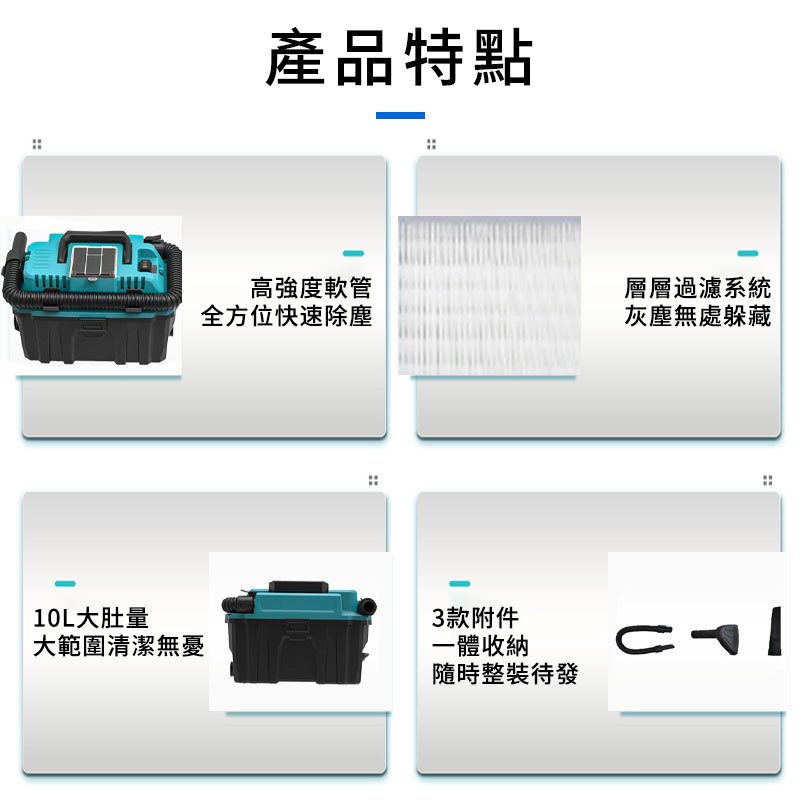 產品特點

高強度軟管
全方位快速除塵

層層過濾系統
灰塵無處躲藏

10L大肚量
大範圍清潔無憂

3款附件
一體收納
隨時整裝待發