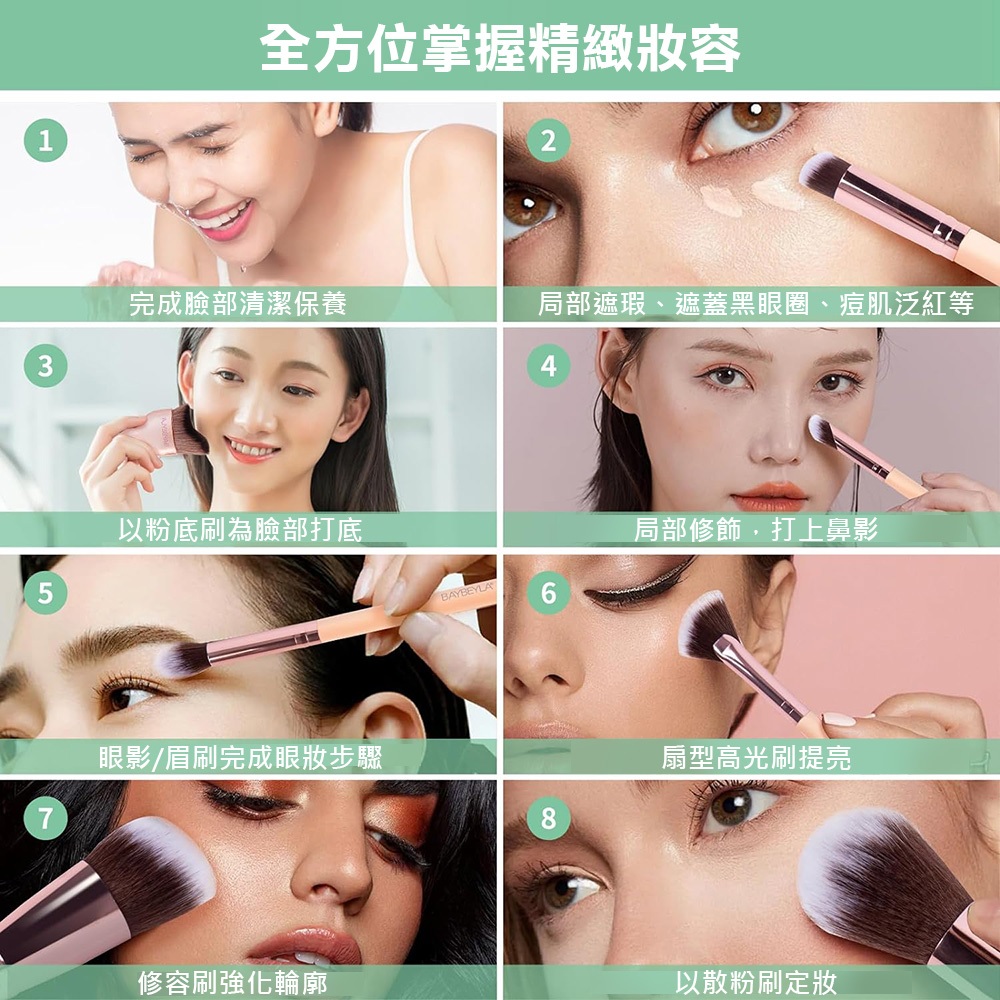 全方位掌握精緻妝容

1
完成臉部清潔保養

2
局部遮瑕、遮蓋黑眼圈、痘肌泛紅等

3
以粉底刷為臉部打底

4
局部修飾，打上鼻影

5
BAYBEYLA
眼影/眉刷完成眼妝步驟

6
扇型高光刷提亮

7
修容刷強化輪廓

8
以散粉刷定妝