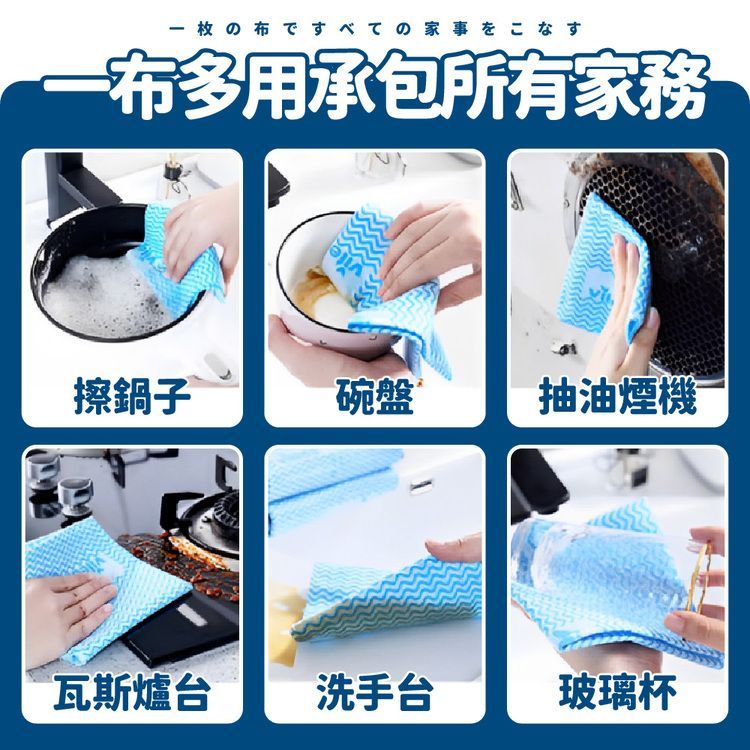 一枚の布ですべての家事をこなす

一布多用承包所有家務

擦鍋子

碗盤

抽油煙機

瓦斯爐台

洗手台

玻璃杯