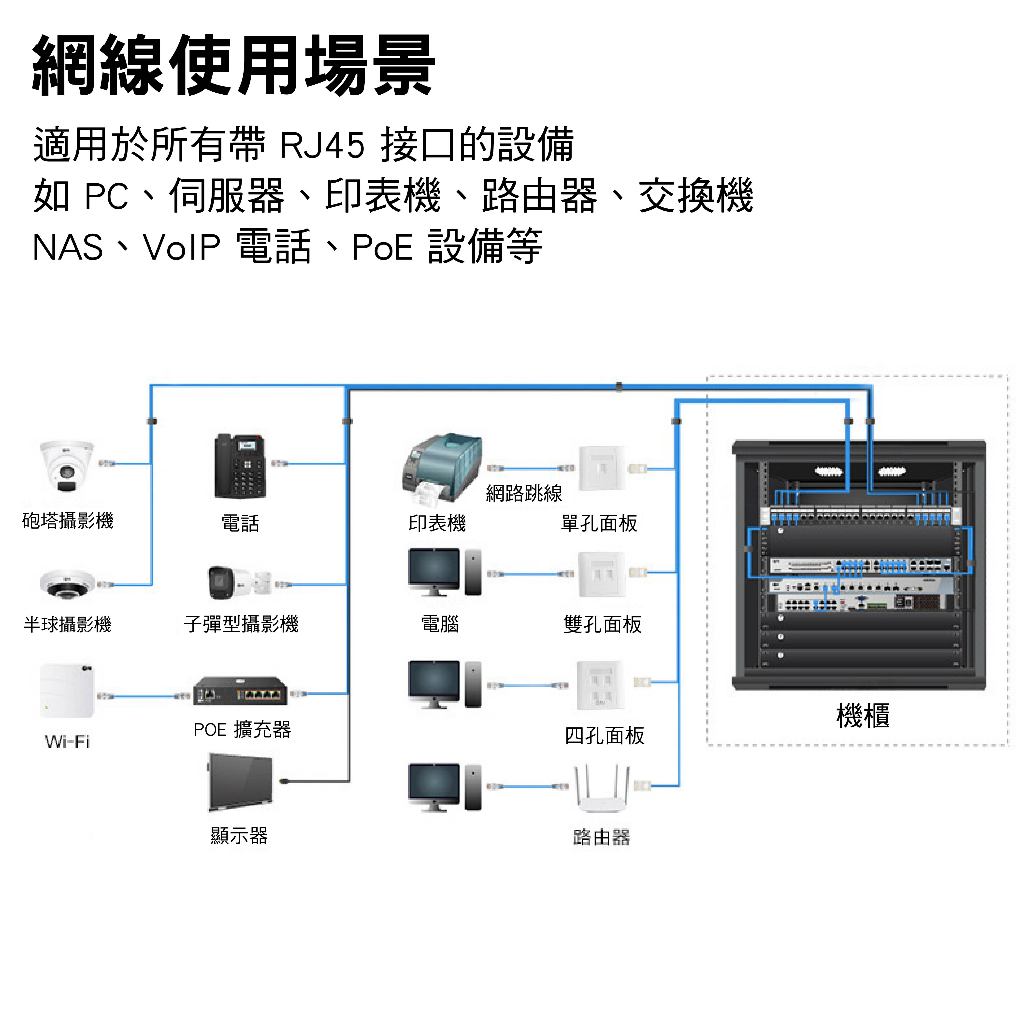 網線使用場景

適用於所有帶 RJ45 接口的設備
如 PC、伺服器、印表機、路由器、交換機
NAS、VoIP 電話、PoE 設備等

砲塔攝影機

電話

網路跳線

印表機

單孔面板

半球攝影機

子彈型攝影機

電腦

雙孔面板

Wi-Fi

POE 擴充器

四孔面板

機櫃

顯示器

路由器