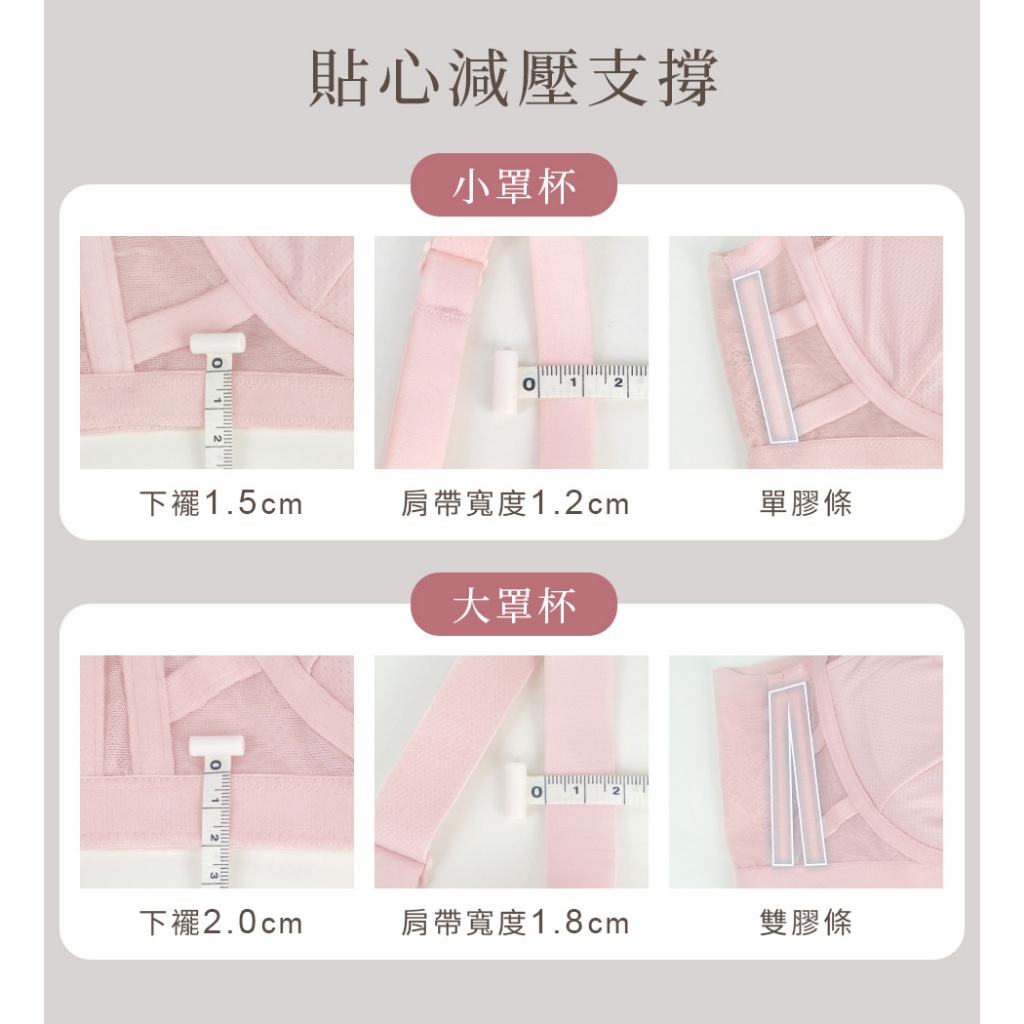 貼心減壓支撐

小罩杯

0 1 2

0 1 2

下襬1.5cm

肩帶寬度1.2cm

單膠條

大罩杯

0 1 2 3

0 1 2

下襬2.0cm

肩帶寬度1.8cm

雙膠條