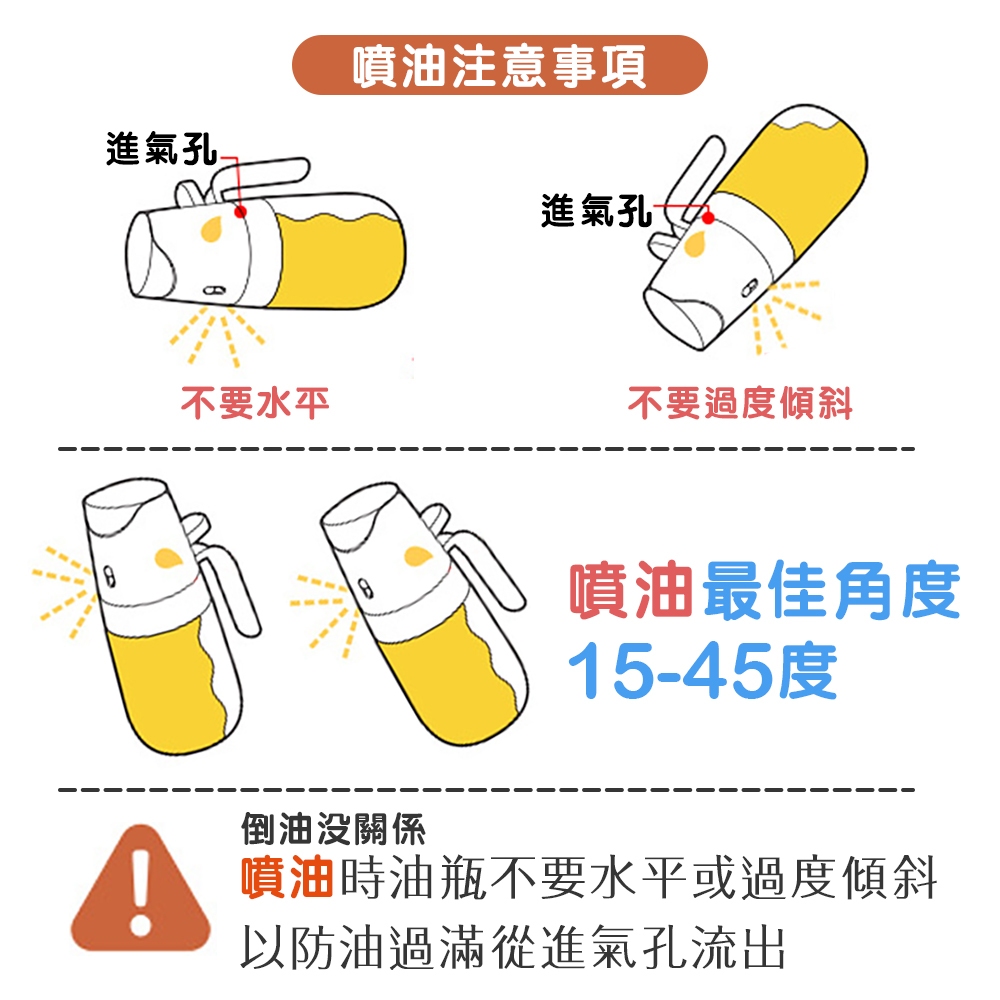 噴油注意事項

進氣孔

進氣孔

不要水平

不要過度傾斜

噴油最佳角度
15-45度

倒油沒關係
噴油時油瓶不要水平或過度傾斜
以防油過滿從進氣孔流出