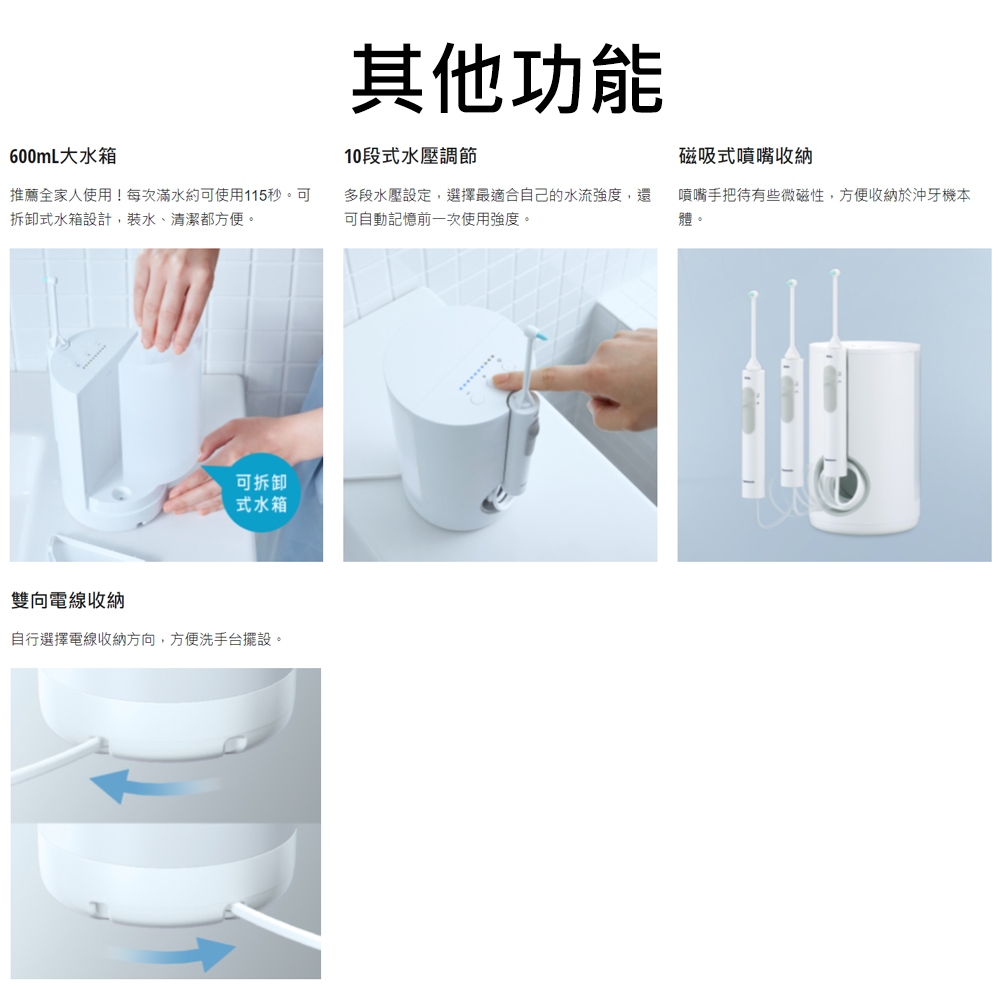 其他功能

600mL大水箱

推薦全家人使用！每次滿水約可使用115秒。可拆卸式水箱設計，裝水、清潔都方便。

可拆卸式水箱

10段式水壓調節

多段水壓設定，選擇最適合自己的水流強度，還可自動記憶前一次使用強度。

磁吸式噴嘴收納

噴嘴手把待有些微磁性，方便收納於沖牙機本體。

雙向電線收納

自行選擇電線收納方向，方便洗手台擺設。