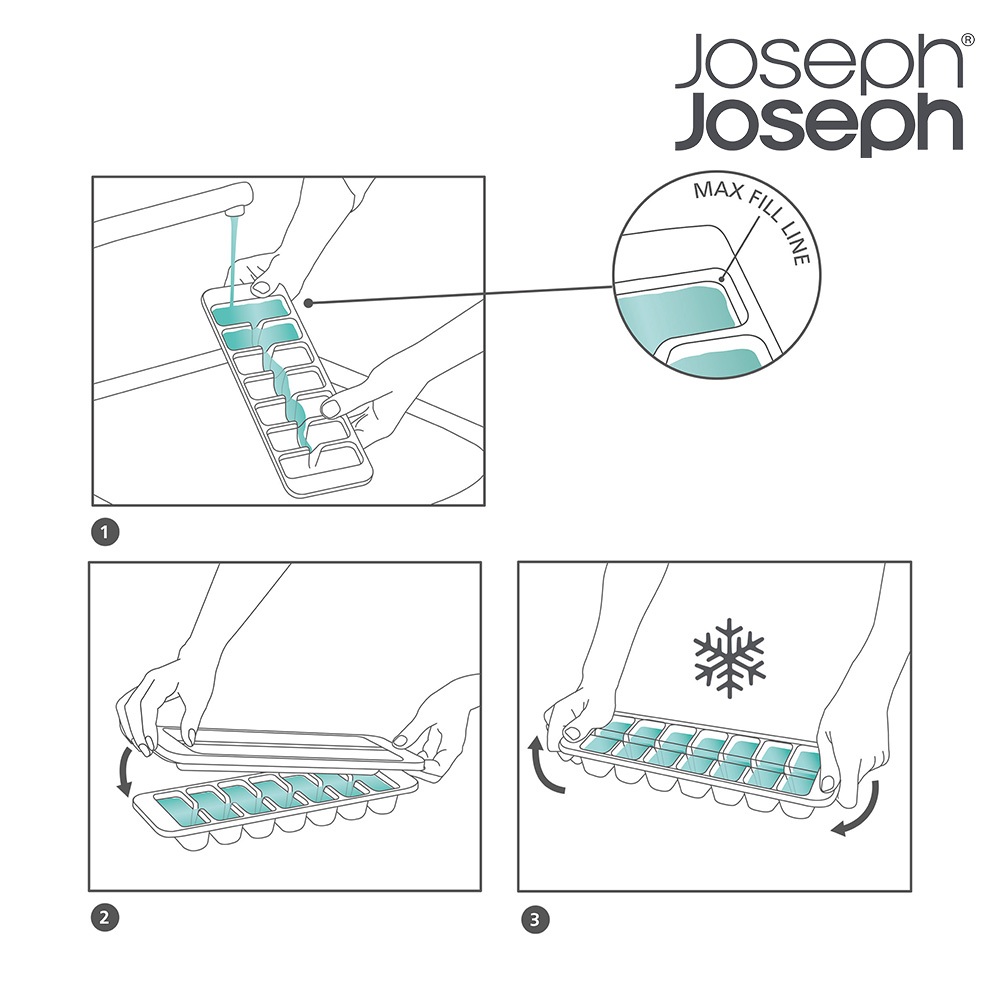 Joseph®
Joseph

MAX FILL LINE

1

2

3