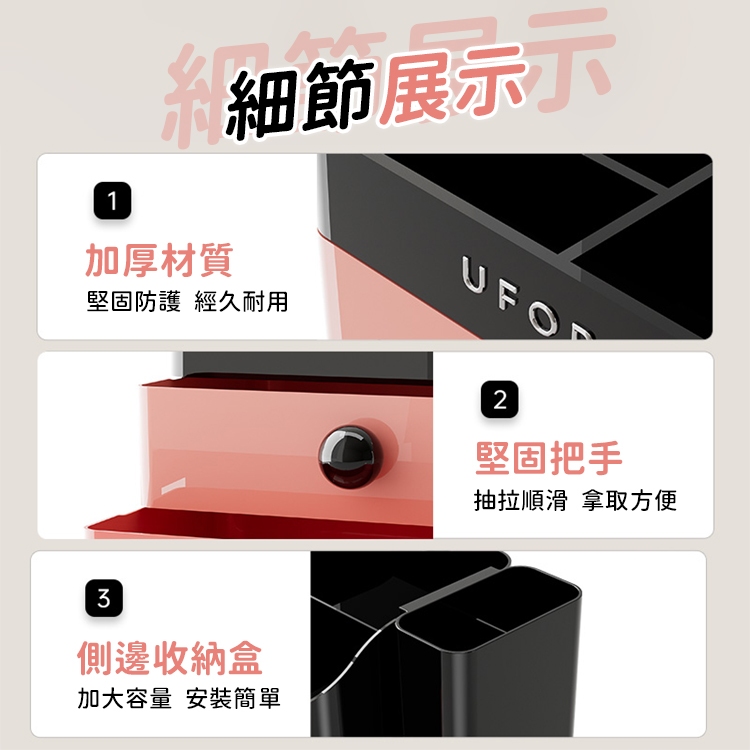 細節展示

1
加厚材質
堅固防護 經久耐用

UFOR

2
堅固把手
抽拉順滑 拿取方便

3
側邊收納盒
加大容量 安裝簡單