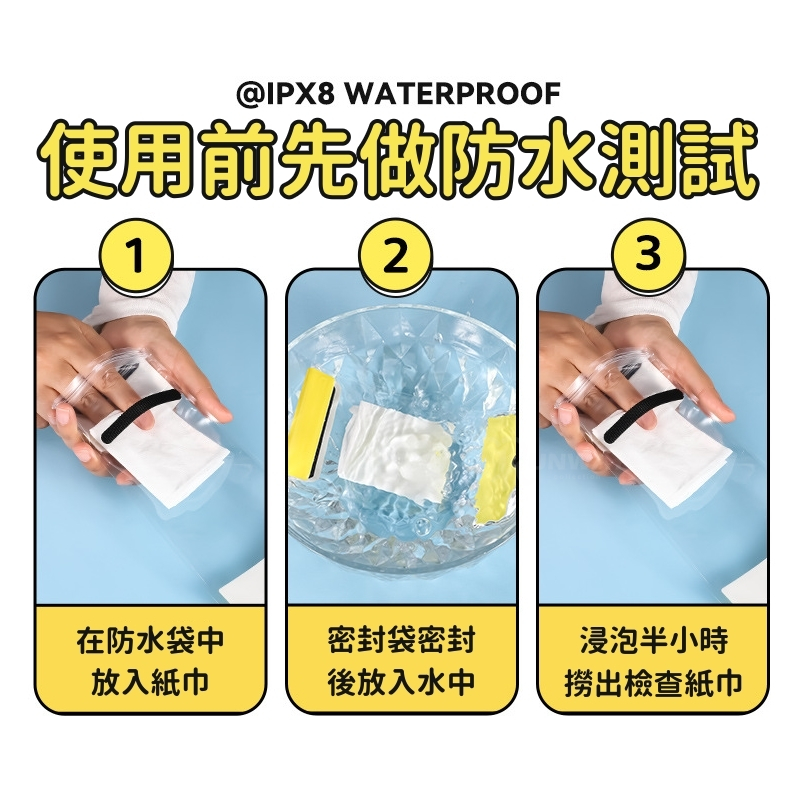 @IPX8 WATERPROOF

使用前先做防水測試

1

在防水袋中
放入紙巾

2

密封袋密封
後放入水中

3

浸泡半小時
撈出檢查紙巾