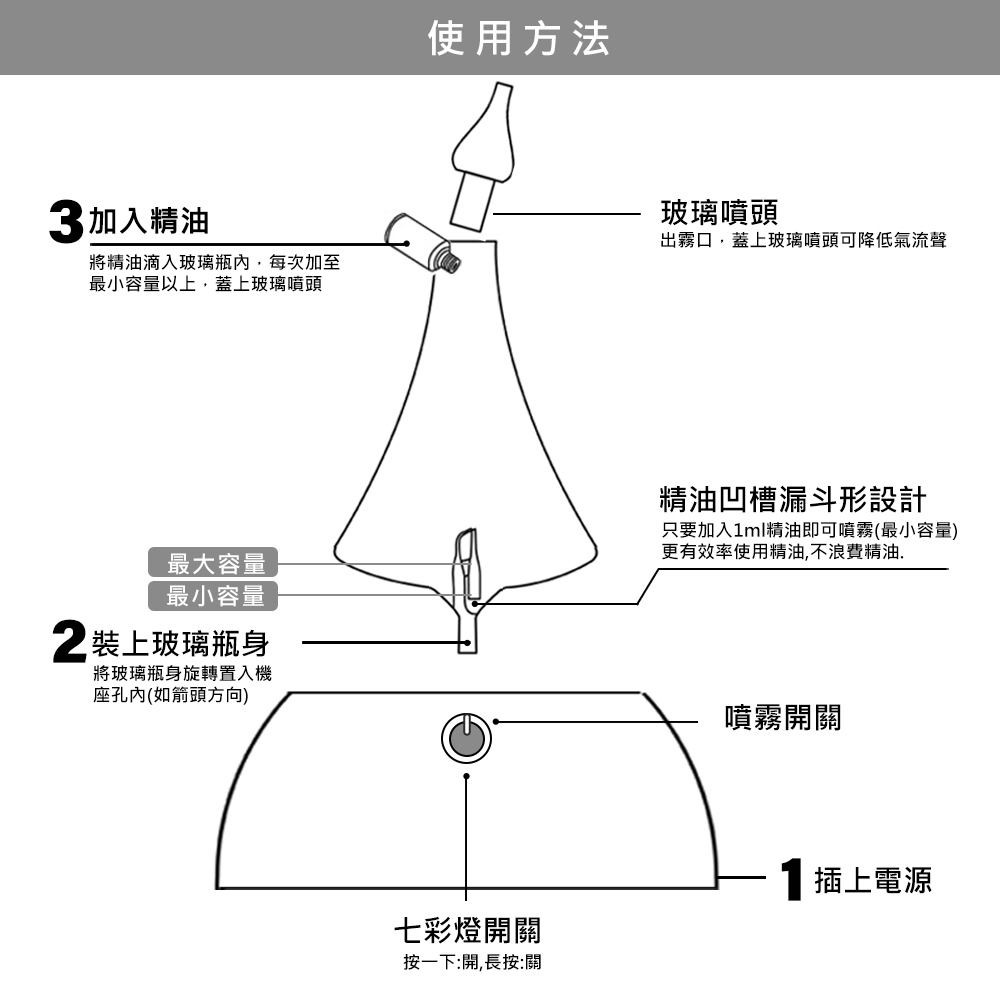 使用方法

3 加入精油
將精油滴入玻璃瓶內，每次加至最小容量以上，蓋上玻璃噴頭

玻璃噴頭
出霧口，蓋上玻璃噴頭可降低氣流聲

精油凹槽漏斗形設計
只要加入1ml精油即可噴霧(最小容量)
更有效率使用精油,不浪費精油.

最大容量
最小容量

2 裝上玻璃瓶身
將玻璃瓶身旋轉置入機座孔內(如箭頭方向)

噴霧開關

1 插上電源

七彩燈開關
按一下:開,長按:關