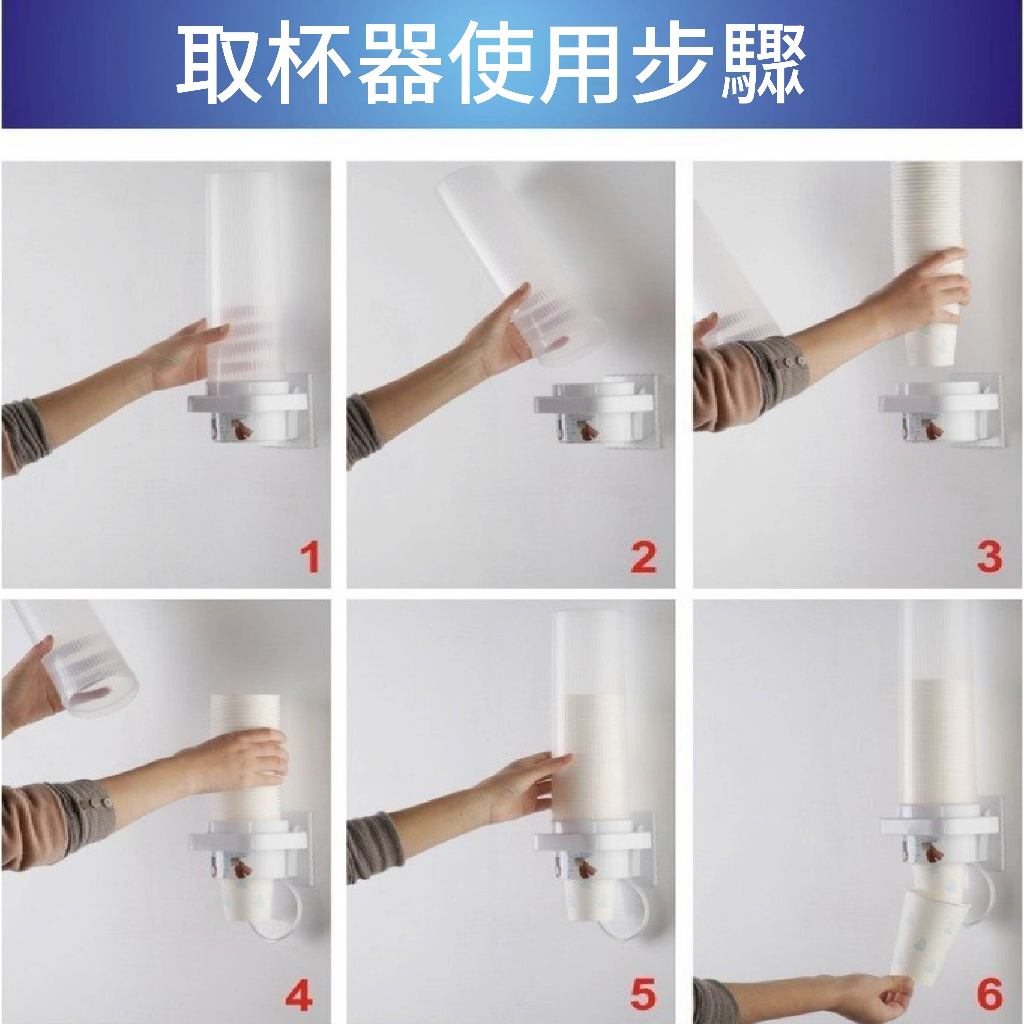 取杯器使用步驟

1

2

3

4

5

6