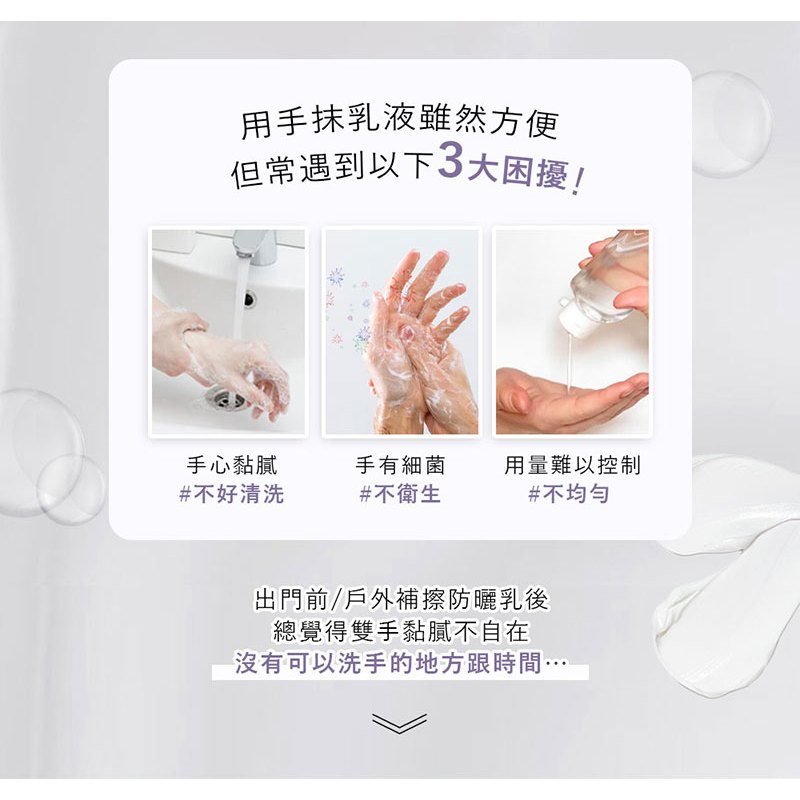 用手抹乳液雖然方便
但常遇到以下3大困擾！

手心黏膩
#不好清洗

手有細菌
#不衛生

用量難以控制
#不均勻

出門前/戶外補擦防曬乳後
總覺得雙手黏膩不自在
沒有可以洗手的地方跟時間…