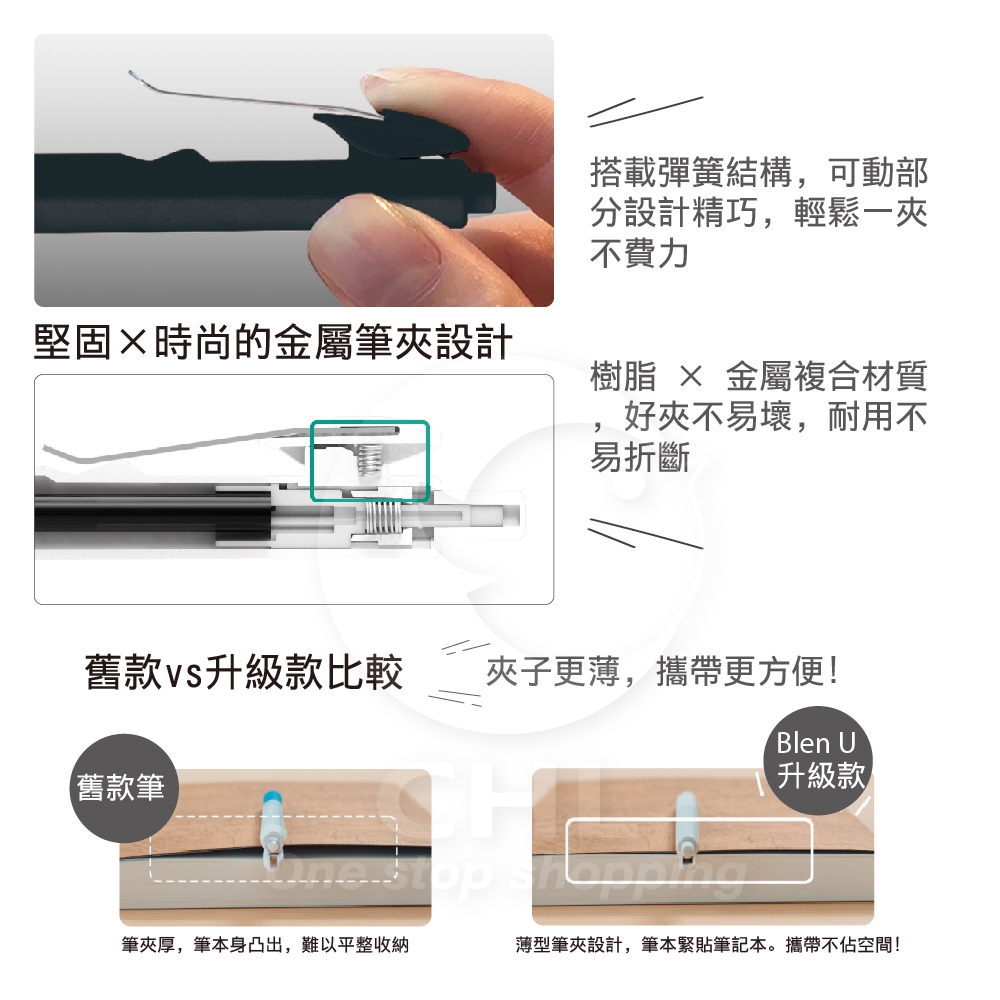 搭載彈簧結構，可動部分設計精巧，輕鬆一夾不費力

堅固×時尚的金屬筆夾設計

樹脂 × 金屬複合材質，好夾不易壞，耐用不易折斷

舊款vs升級款比較

夾子更薄，攜帶更方便！

舊款筆

Blen U 升級款

CHL One stop shopping

筆夾厚，筆本身凸出，難以平整收納

薄型筆夾設計，筆本緊貼筆記本。攜帶不佔空間！