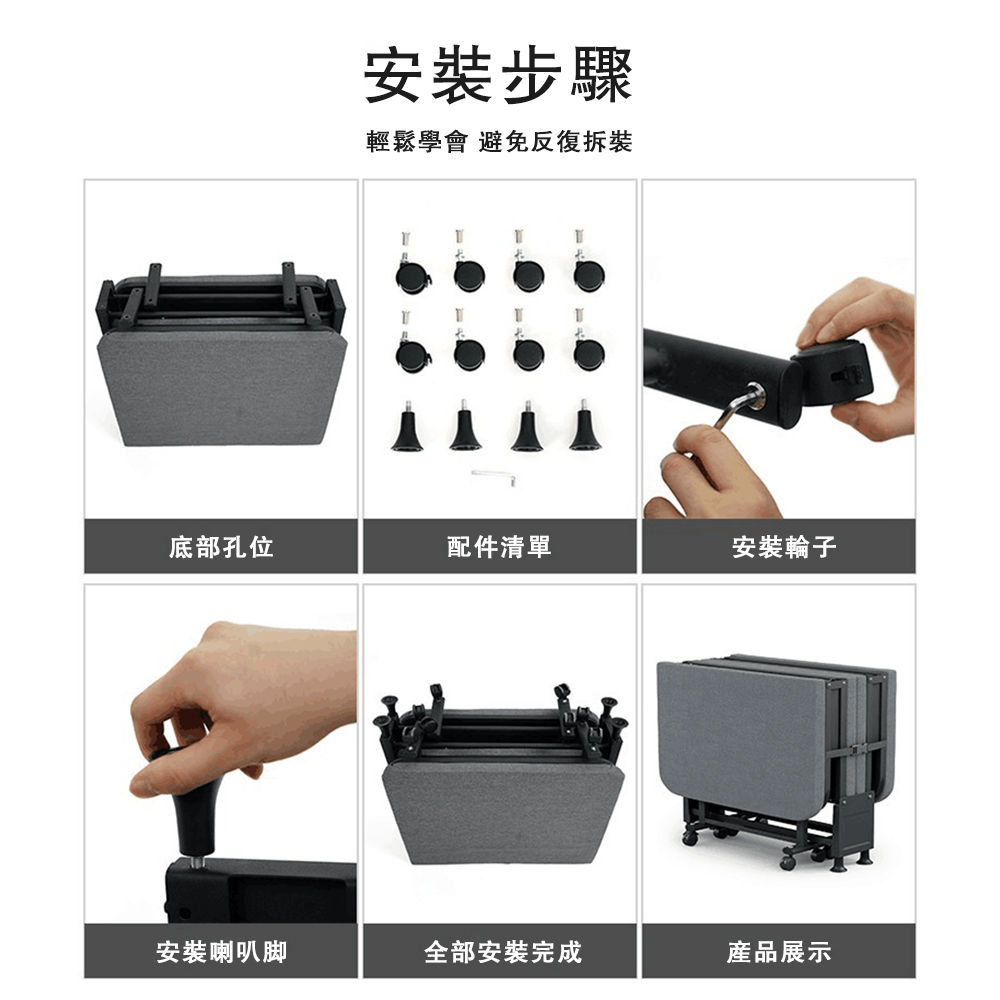 安裝步驟

輕鬆學會 避免反復拆裝

底部孔位

配件清單

安裝輪子

安裝喇叭脚

全部安裝完成

產品展示