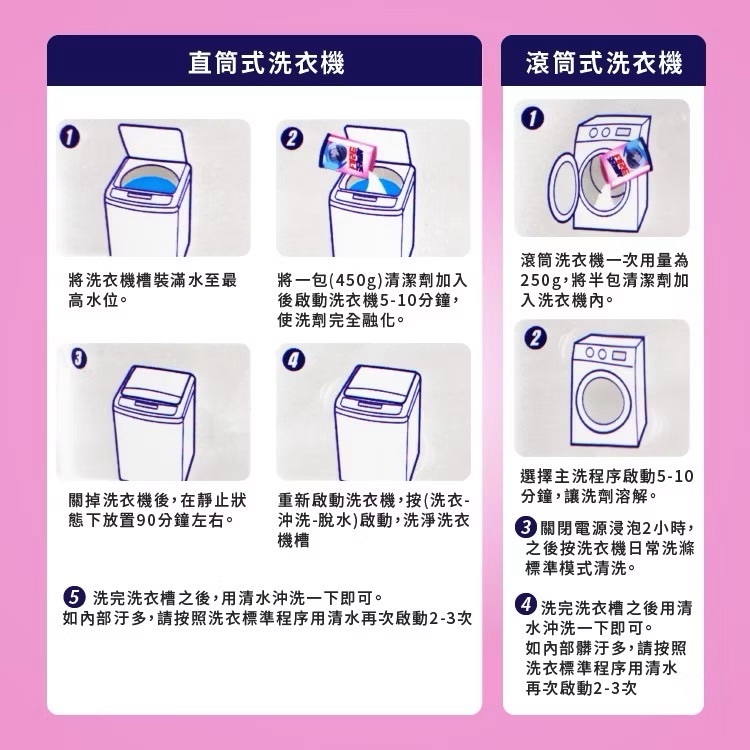 直筒式洗衣機

1

將洗衣機槽裝滿水至最高水位。

2

將一包(450g)清潔劑加入後啟動洗衣機5-10分鐘,使洗劑完全融化。

3

關掉洗衣機後,在靜止狀態下放置90分鐘左右。

4

重新啟動洗衣機,按(洗衣-沖洗-脫水)啟動,洗淨洗衣機槽

5 洗完洗衣槽之後,用清水沖洗一下即可。
如內部汙多,請按照洗衣標準程序用清水再次啟動2-3次

滾筒式洗衣機

1

滾筒洗衣機一次用量為250g,將半包清潔劑加入洗衣機內。

2

選擇主洗程序啟動5-10分鐘,讓洗劑溶解。

3 關閉電源浸泡2小時,之後按洗衣機日常洗滌標準模式清洗。

4 洗完洗衣槽之後用清水沖洗一下即可。
如內部髒汙多,請按照洗衣標準程序用清水再次啟動2-3次