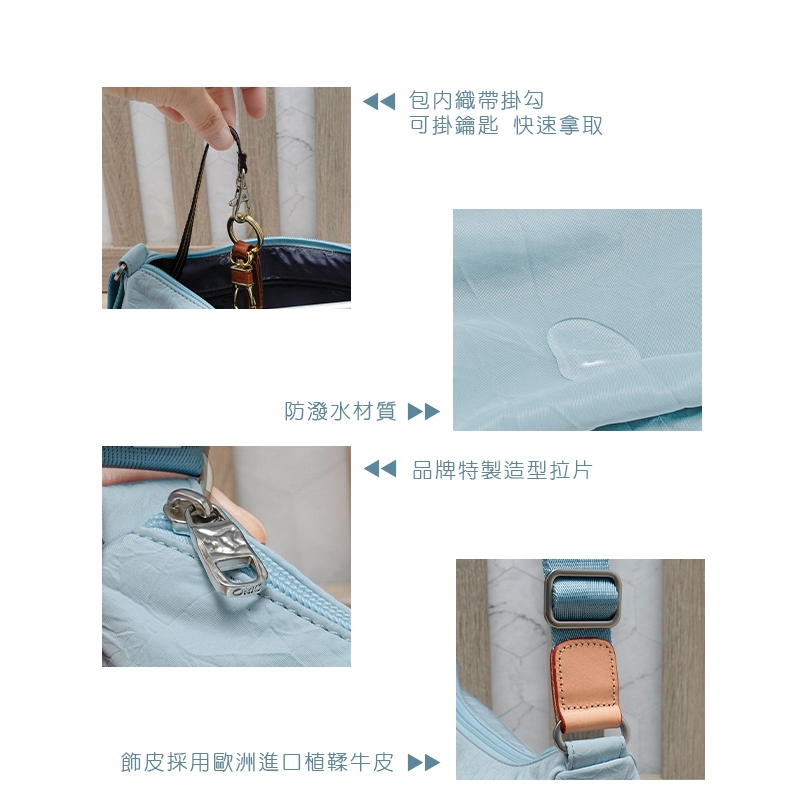 ◀◀ 包內織帶掛勾
可掛鑰匙 快速拿取

防潑水材質 ▶▶

◀◀ 品牌特製造型拉片

OMC

飾皮採用歐洲進口植鞣牛皮 ▶▶