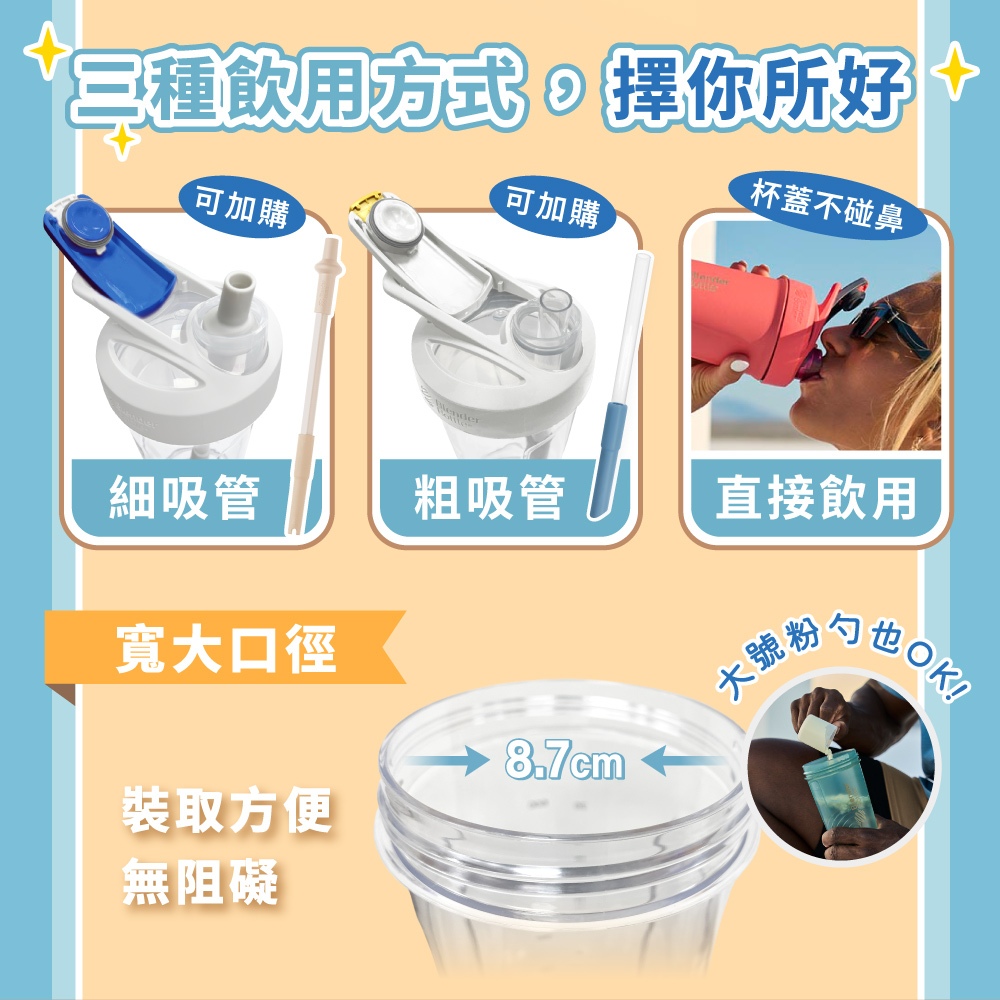 三種飲用方式，擇你所好

可加購

細吸管

可加購

粗吸管

杯蓋不碰鼻

直接飲用

寬大口徑

大號粉勺也OK!

8.7cm

裝取方便
無阻礙