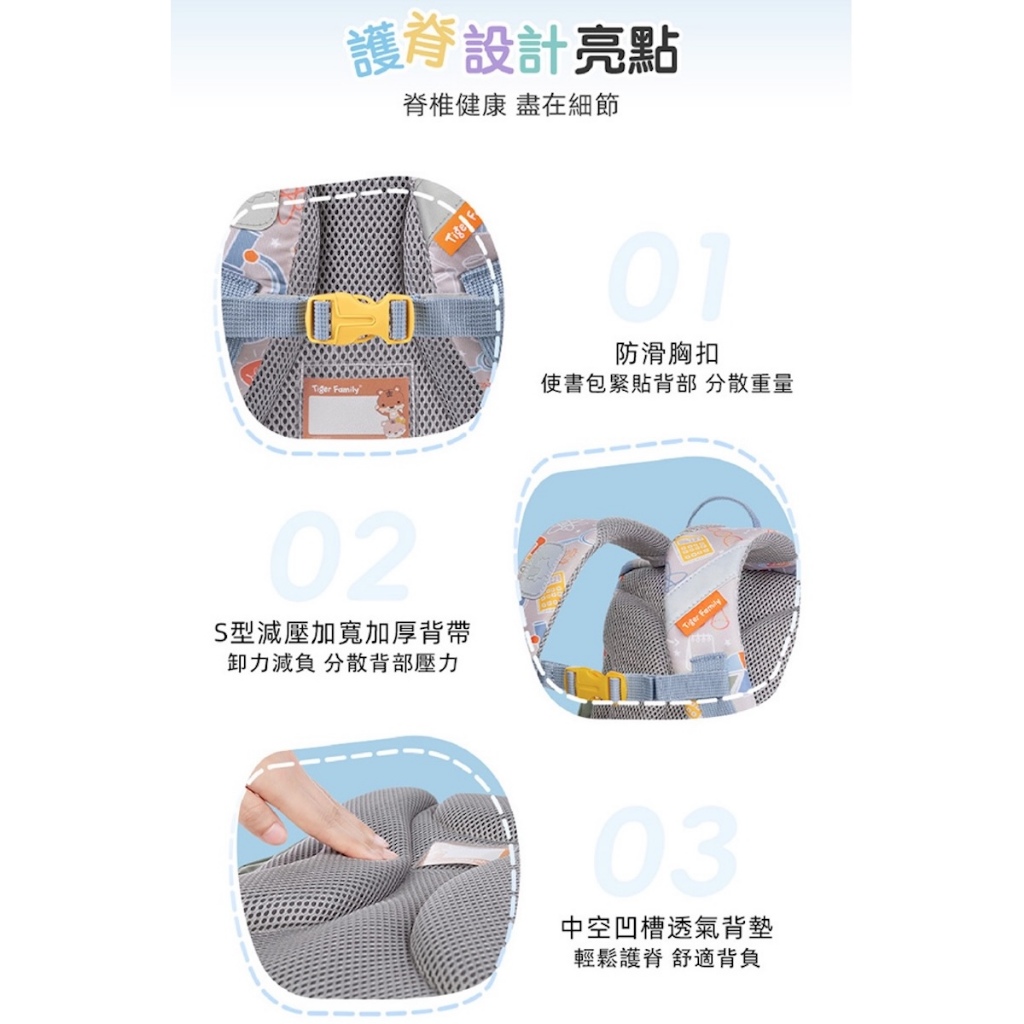 護脊設計亮點
脊椎健康 盡在細節

Tiger F

Tiger Family

01
防滑胸扣
使書包緊貼背部 分散重量

02
S型減壓加寬加厚背帶
卸力減負 分散背部壓力

Tiger Family

03
中空凹槽透氣背墊
輕鬆護脊 舒適背負