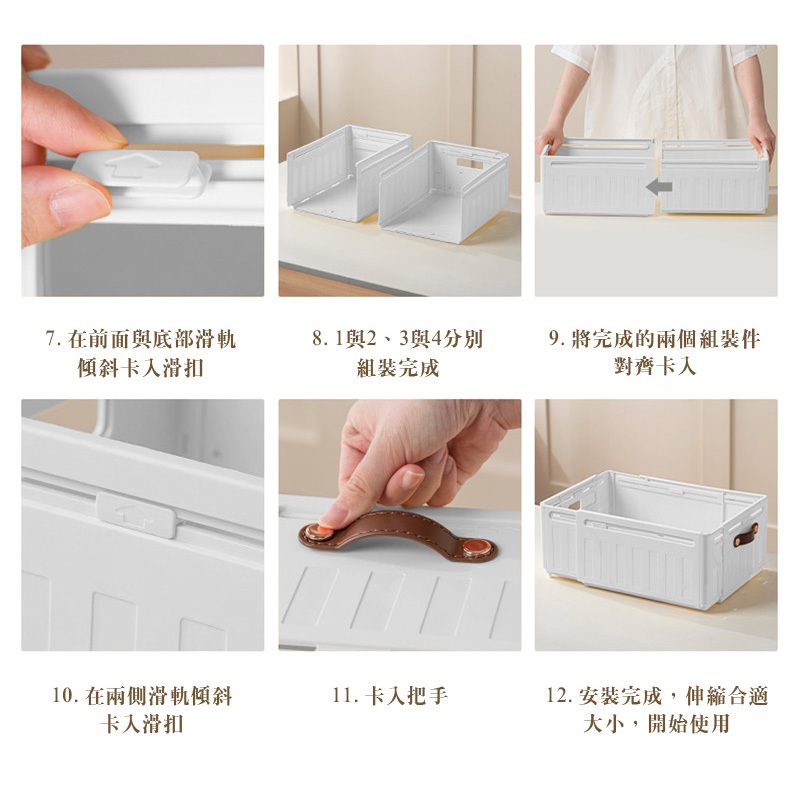 7. 在前面與底部滑軌傾斜卡入滑扣

8. 1與2、3與4分別組裝完成

9. 將完成的兩個組裝件對齊卡入

10. 在兩側滑軌傾斜卡入滑扣

11. 卡入把手

12. 安裝完成，伸縮合適大小，開始使用