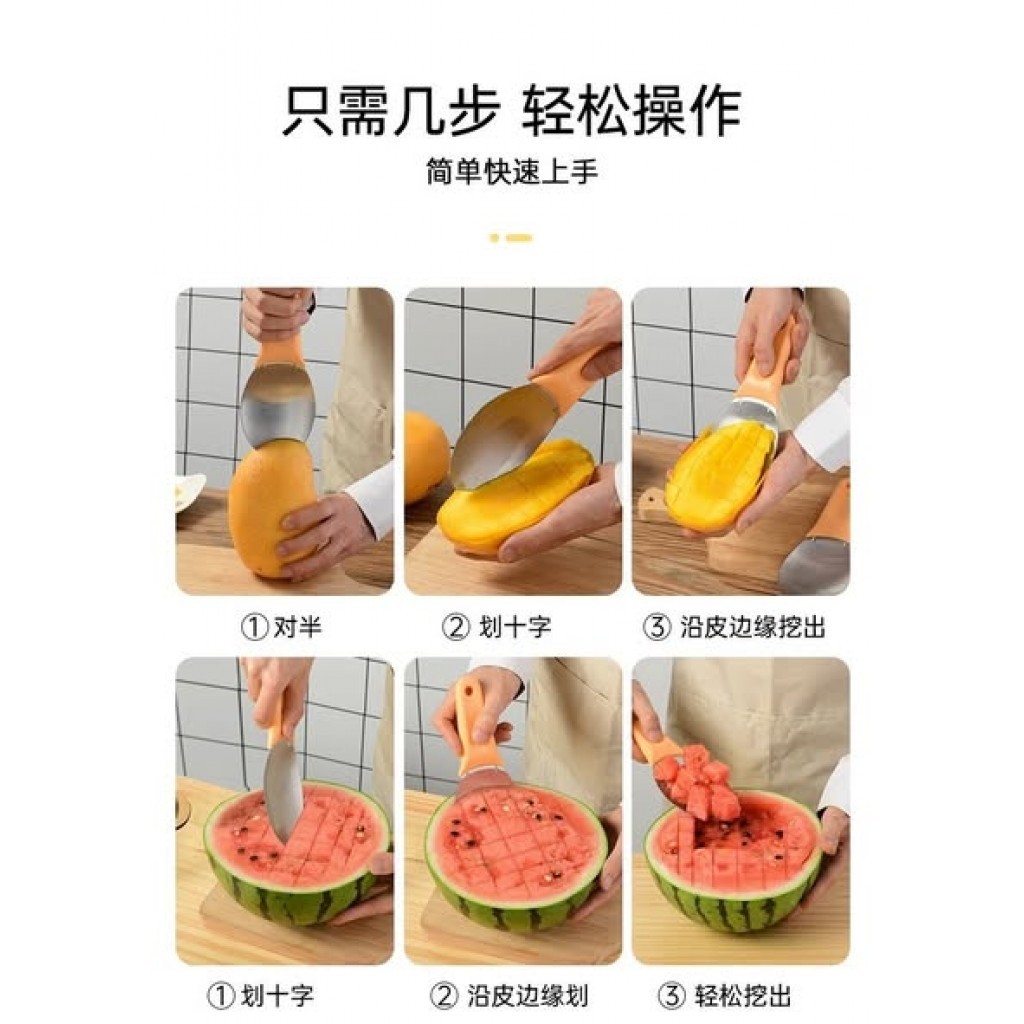 只需几步 轻松操作
简单快速上手

① 对半

② 划十字

③ 沿皮边缘挖出

① 划十字

② 沿皮边缘划

③ 轻松挖出