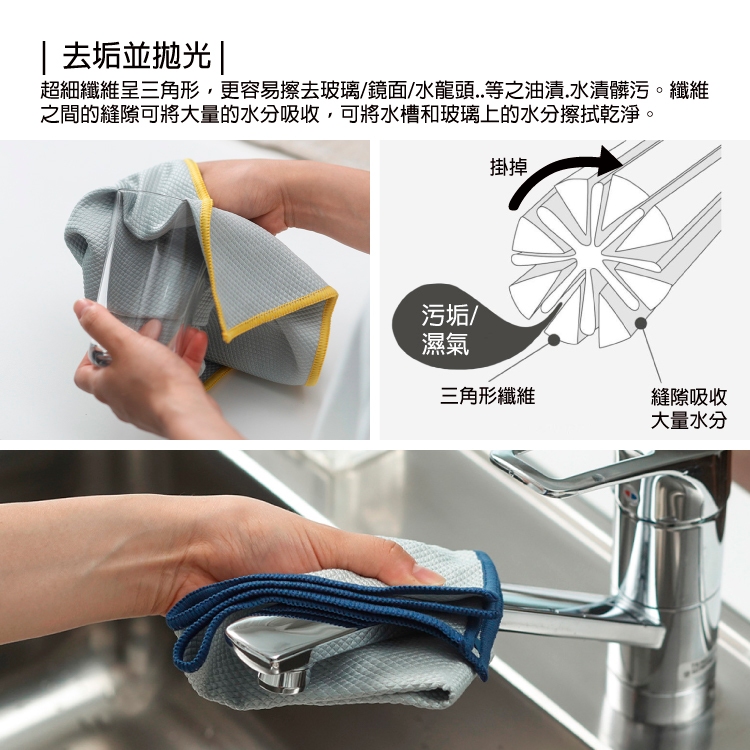 | 去垢並拋光 |

超細纖維呈三角形，更容易擦去玻璃/鏡面/水龍頭..等之油漬.水漬髒污。纖維之間的縫隙可將大量的水分吸收，可將水槽和玻璃上的水分擦拭乾淨。

掛掉

污垢/濕氣

三角形纖維

縫隙吸收大量水分