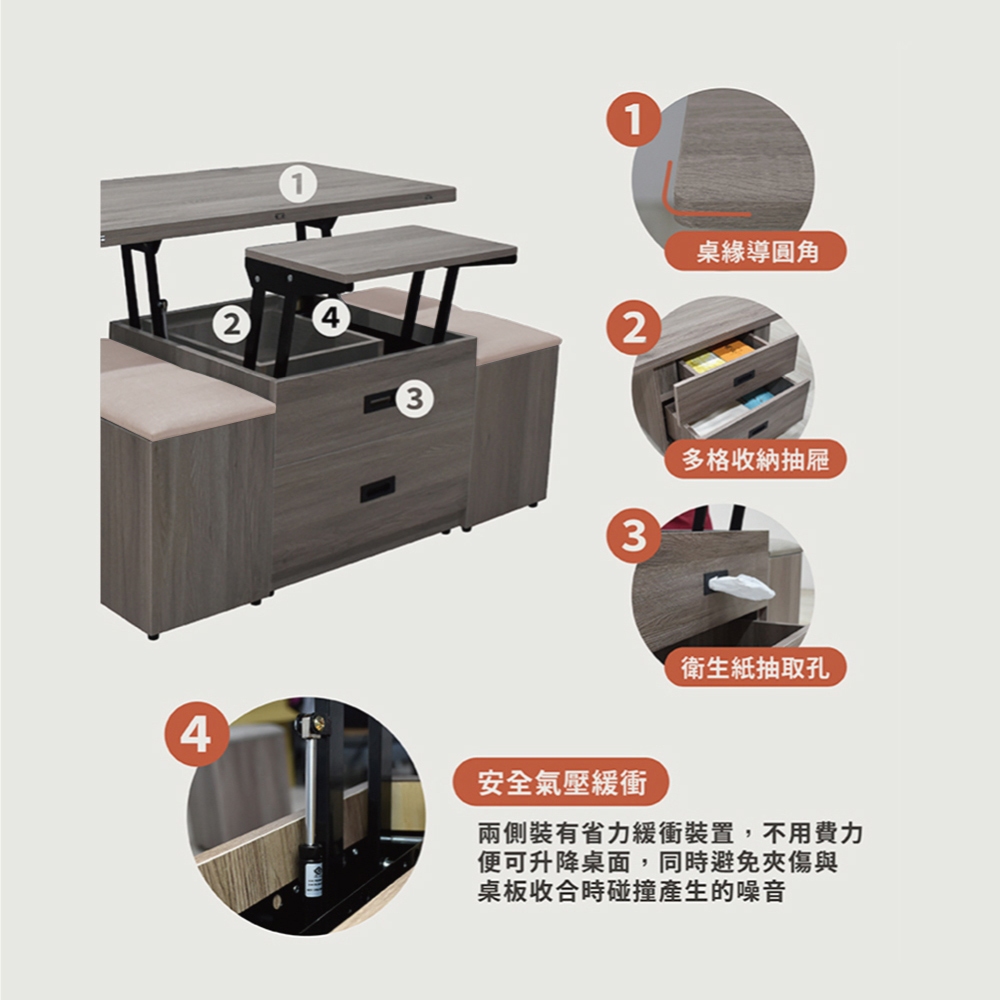 1
2
4
3

1
桌緣導圓角

2
多格收納抽屜

3
衛生紙抽取孔

4

安全氣壓緩衝

兩側裝有省力緩衝裝置，不用費力便可升降桌面，同時避免夾傷與桌板收合時碰撞產生的噪音