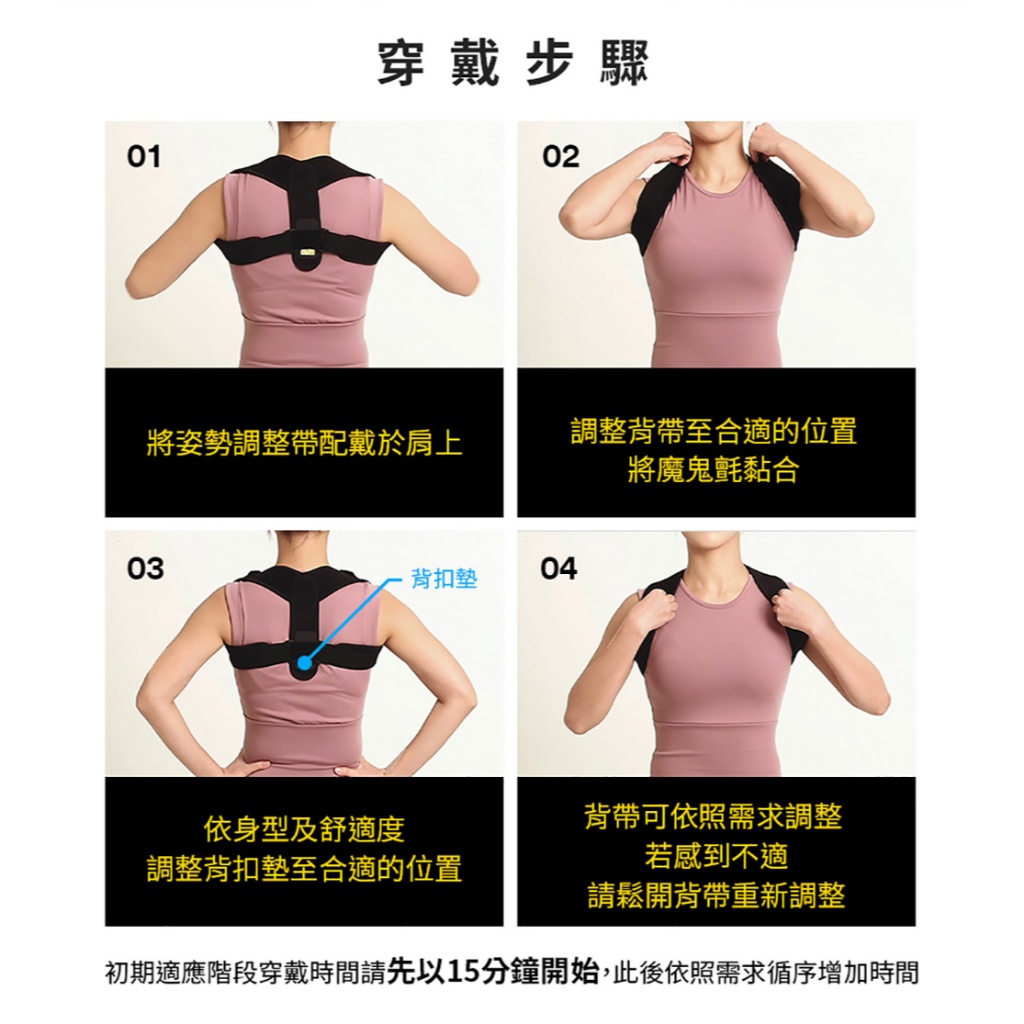 穿戴步驟

01

將姿勢調整帶配戴於肩上

02

調整背帶至合適的位置
將魔鬼氈黏合

03

背扣墊

依身型及舒適度
調整背扣墊至合適的位置

04

背帶可依照需求調整
若感到不適
請鬆開背帶重新調整

初期適應階段穿戴時間請先以15分鐘開始，此後依照需求循序增加時間