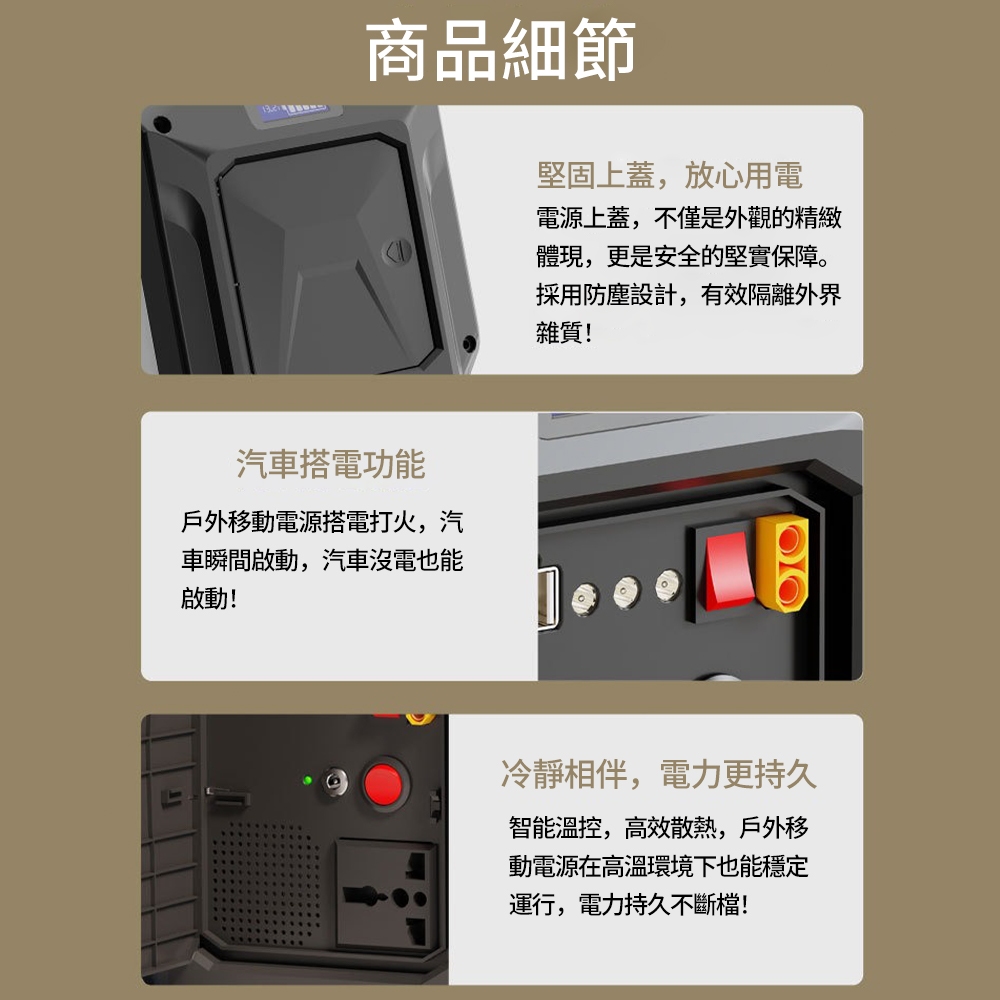 商品細節

堅固上蓋，放心用電

電源上蓋，不僅是外觀的精緻體現，更是安全的堅實保障。採用防塵設計，有效隔離外界雜質！

汽車搭電功能

戶外移動電源搭電打火，汽車瞬間啟動，汽車沒電也能啟動！

冷靜相伴，電力更持久

智能溫控，高效散熱，戶外移動電源在高溫環境下也能穩定運行，電力持久不斷檔！