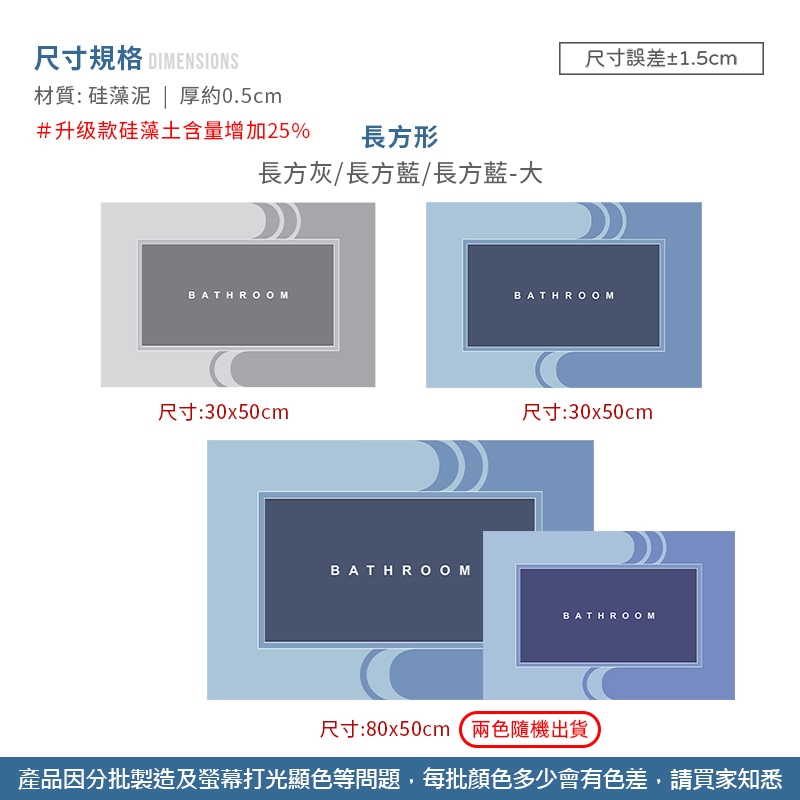 尺寸規格 DIMENSIONS

尺寸誤差±1.5cm

材質: 硅藻泥 ｜ 厚約0.5cm

#升级款硅藻土含量增加25%

長方形

長方灰/長方藍/長方藍-大

BATHROOM

BATHROOM

尺寸:30x50cm

尺寸:30x50cm

BATHROOM

BATHROOM

尺寸:80x50cm 兩色隨機出貨

產品因分批製造及螢幕打光顯色等問題，每批顏色多少會有色差，請買家知悉