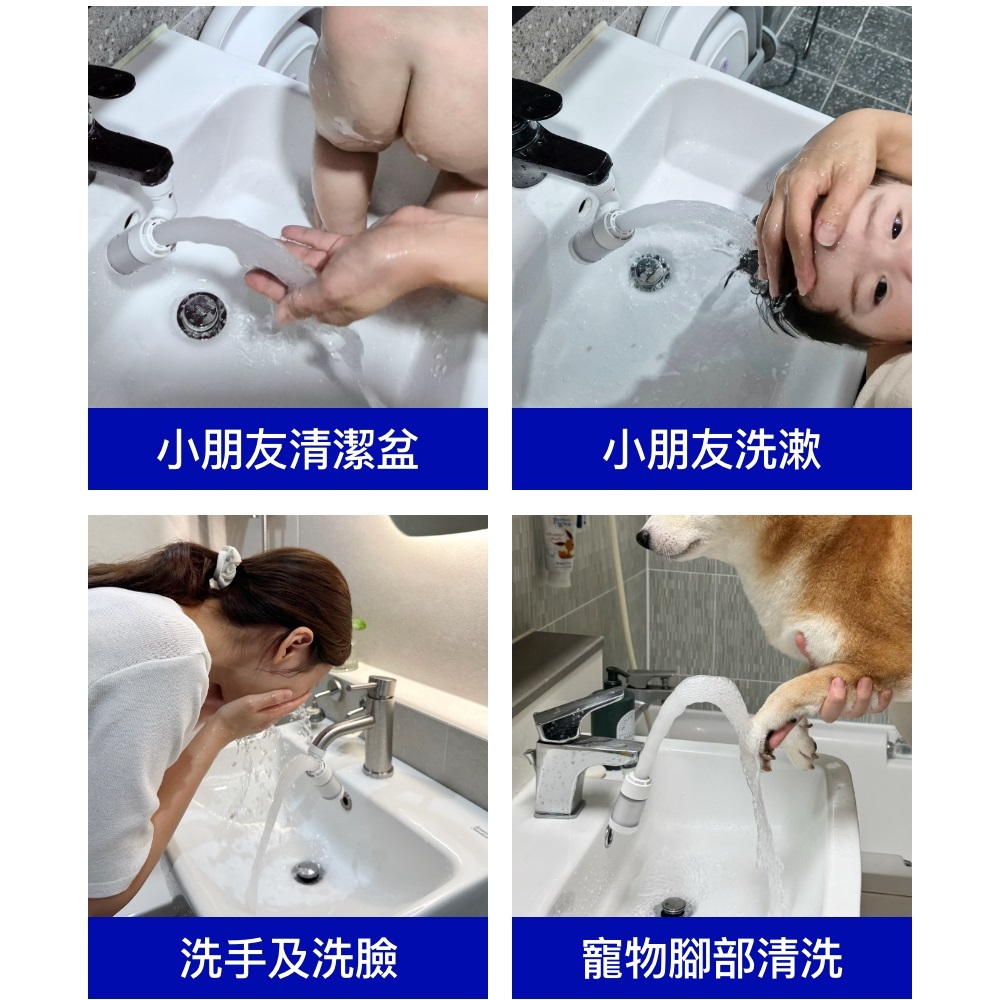 小朋友清潔盆

小朋友洗漱

洗手及洗臉

寵物腳部清洗