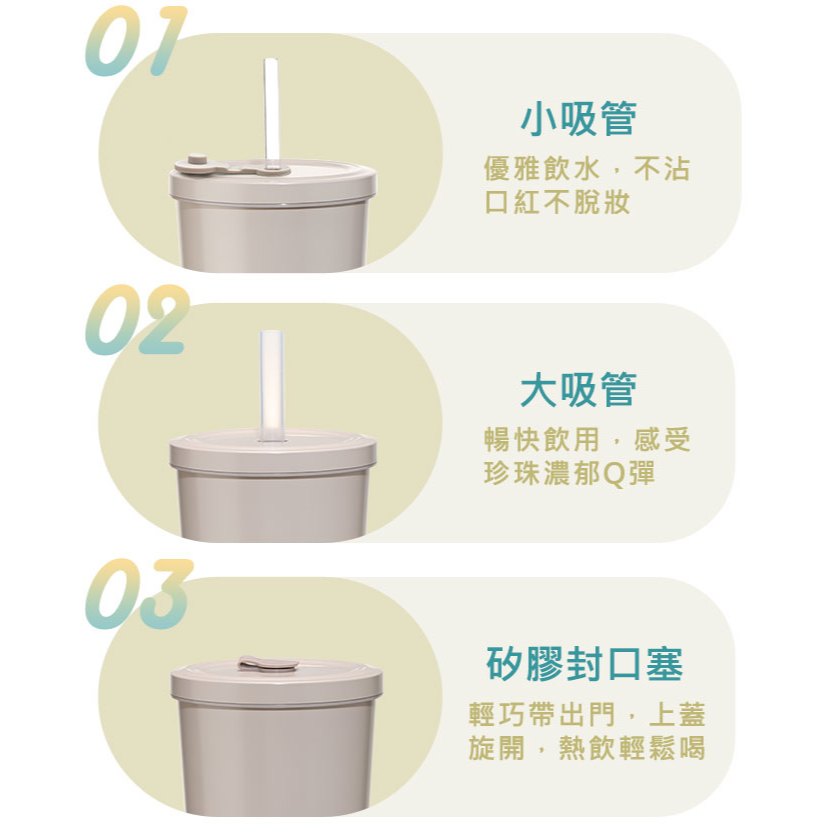 01

小吸管

優雅飲水，不沾口紅不脫妝

02

大吸管

暢快飲用，感受珍珠濃郁Q彈

03

矽膠封口塞

輕巧帶出門，上蓋旋開，熱飲輕鬆喝