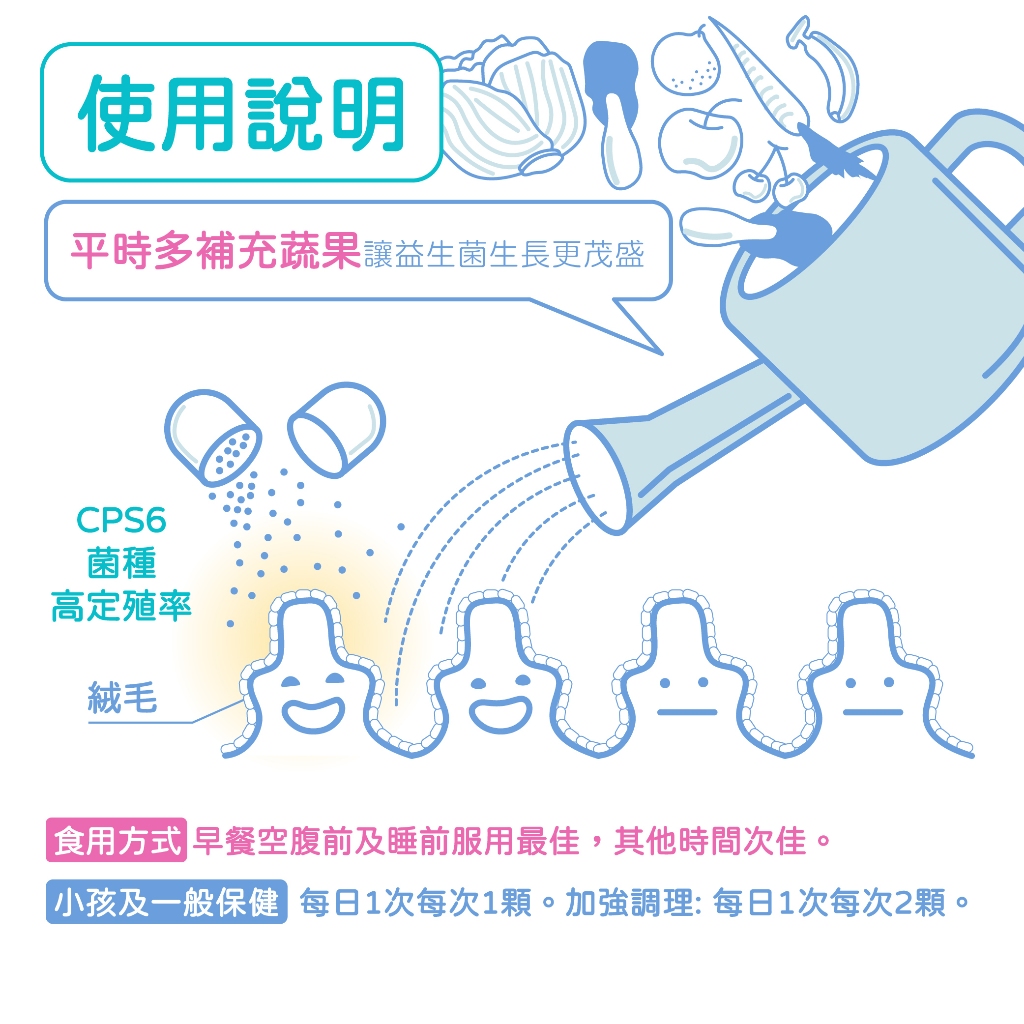 使用說明

平時多補充蔬果讓益生菌生長更茂盛

CPS6
菌種
高定殖率

絨毛

食用方式 早餐空腹前及睡前服用最佳，其他時間次佳。

小孩及一般保健 每日1次每次1顆。加強調理: 每日1次每次2顆。