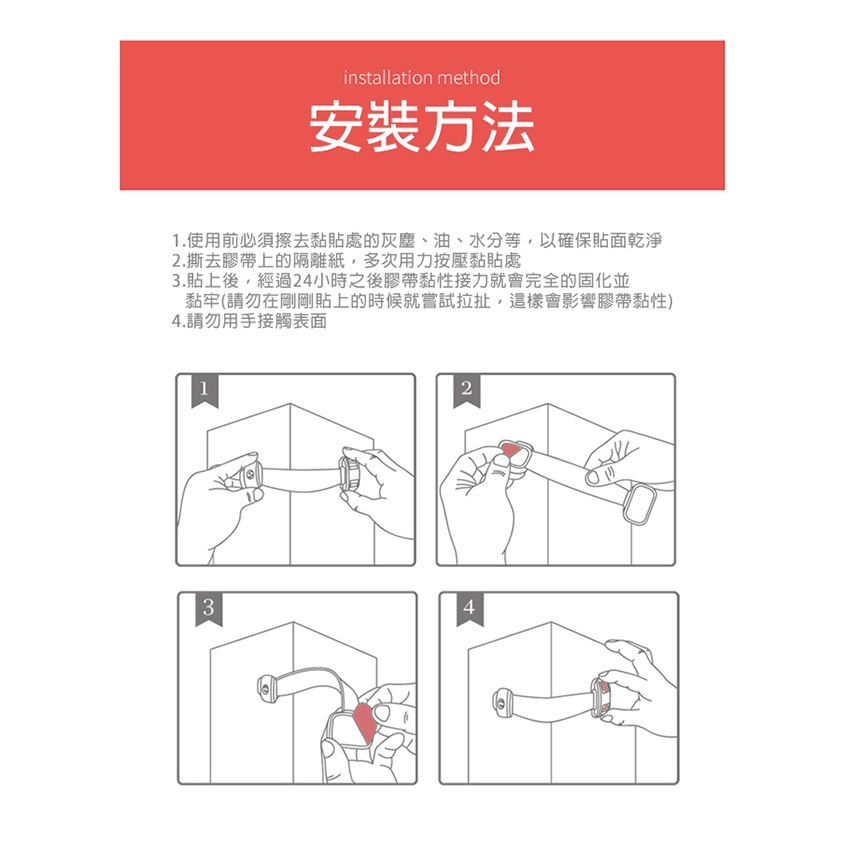 installation method

安裝方法

1.使用前必須擦去黏貼處的灰塵、油、水分等，以確保貼面乾淨
2.撕去膠帶上的隔離紙，多次用力按壓黏貼處
3.貼上後，經過24小時之後膠帶黏性接力就會完全的固化並黏牢(請勿在剛剛貼上的時候就嘗試拉扯，這樣會影響膠帶黏性)
4.請勿用手接觸表面

1

2

3

4