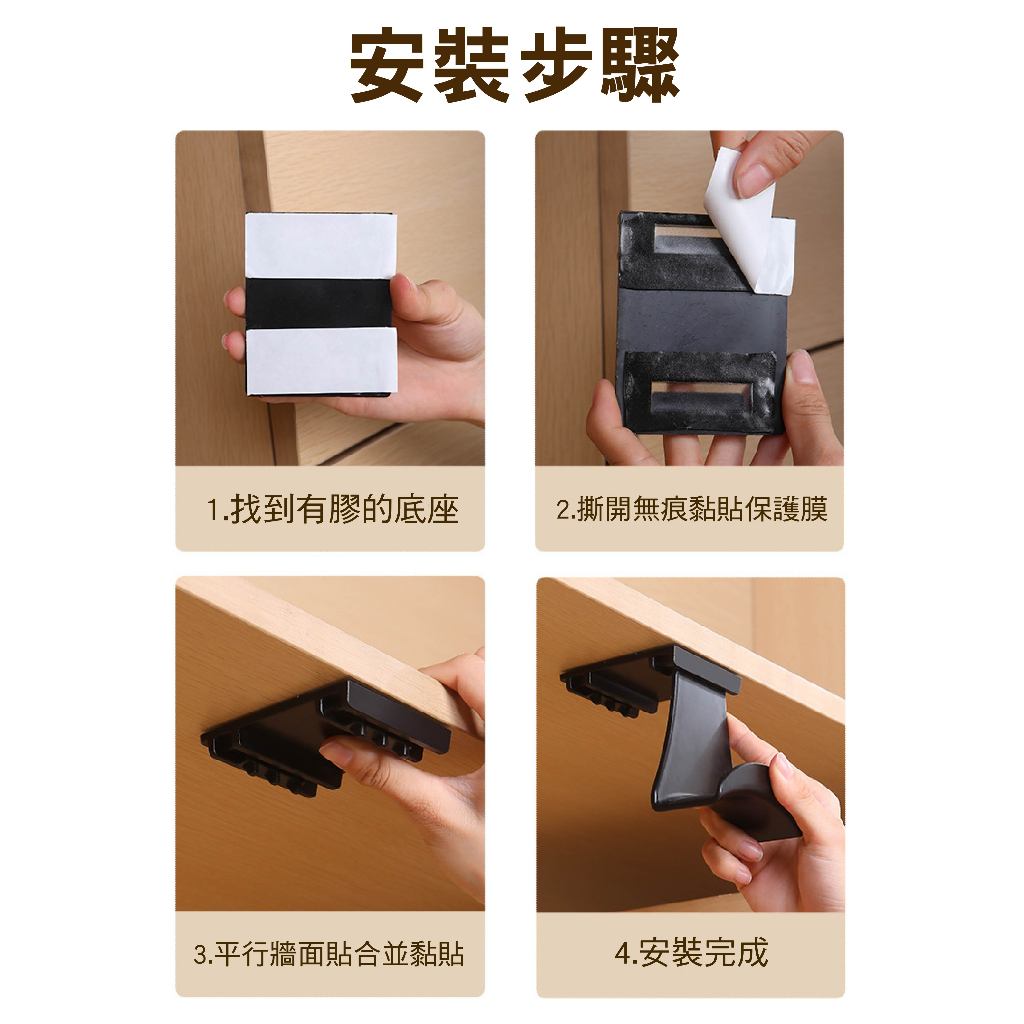 安裝步驟

1.找到有膠的底座

2.撕開無痕黏貼保護膜

3.平行牆面貼合並黏貼

4.安裝完成