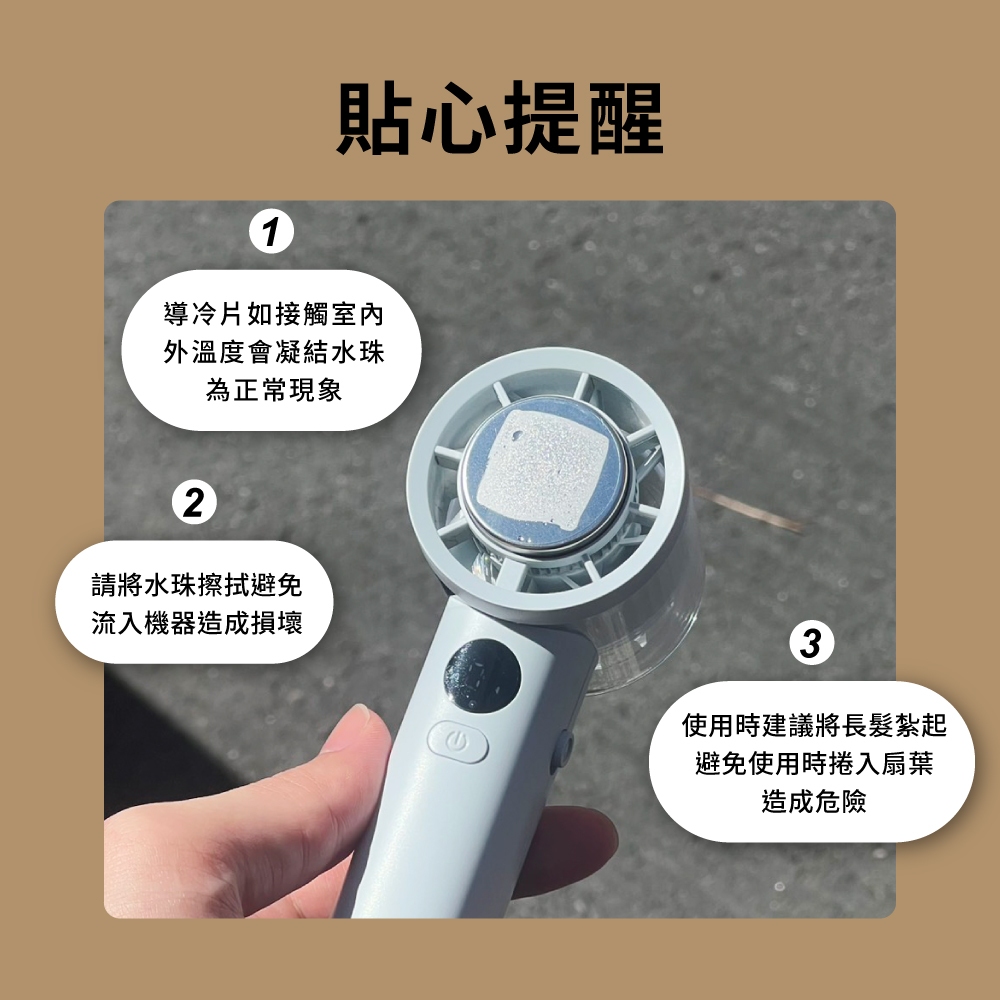 貼心提醒

1

導冷片如接觸室內外溫度會凝結水珠為正常現象

2

請將水珠擦拭避免流入機器造成損壞

3

使用時建議將長髮紮起避免使用時捲入扇葉造成危險