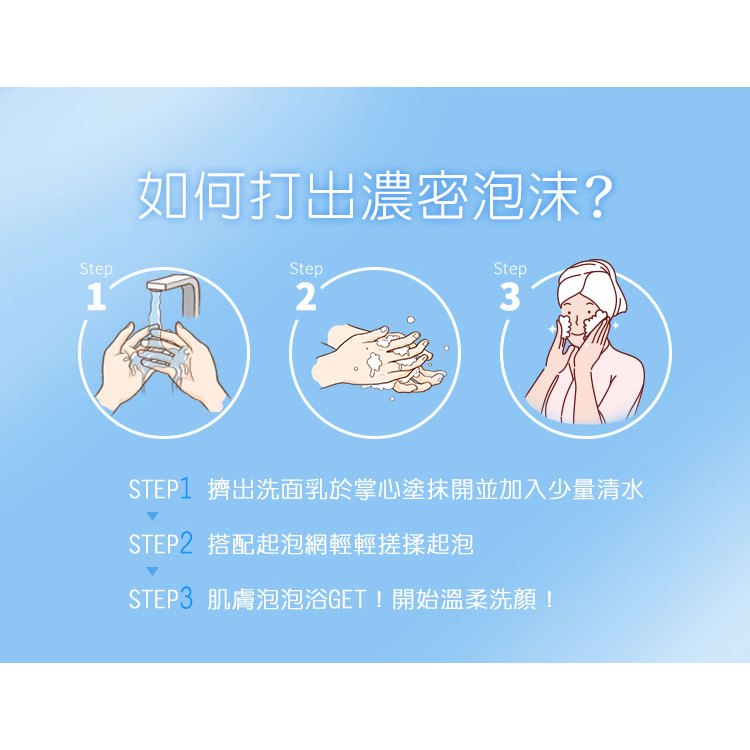 如何打出濃密泡沫?

Step 1

Step 2

Step 3

STEP1 擠出洗面乳於掌心塗抹開並加入少量清水

STEP2 搭配起泡網輕輕搓揉起泡

STEP3 肌膚泡泡浴GET！開始溫柔洗顏！