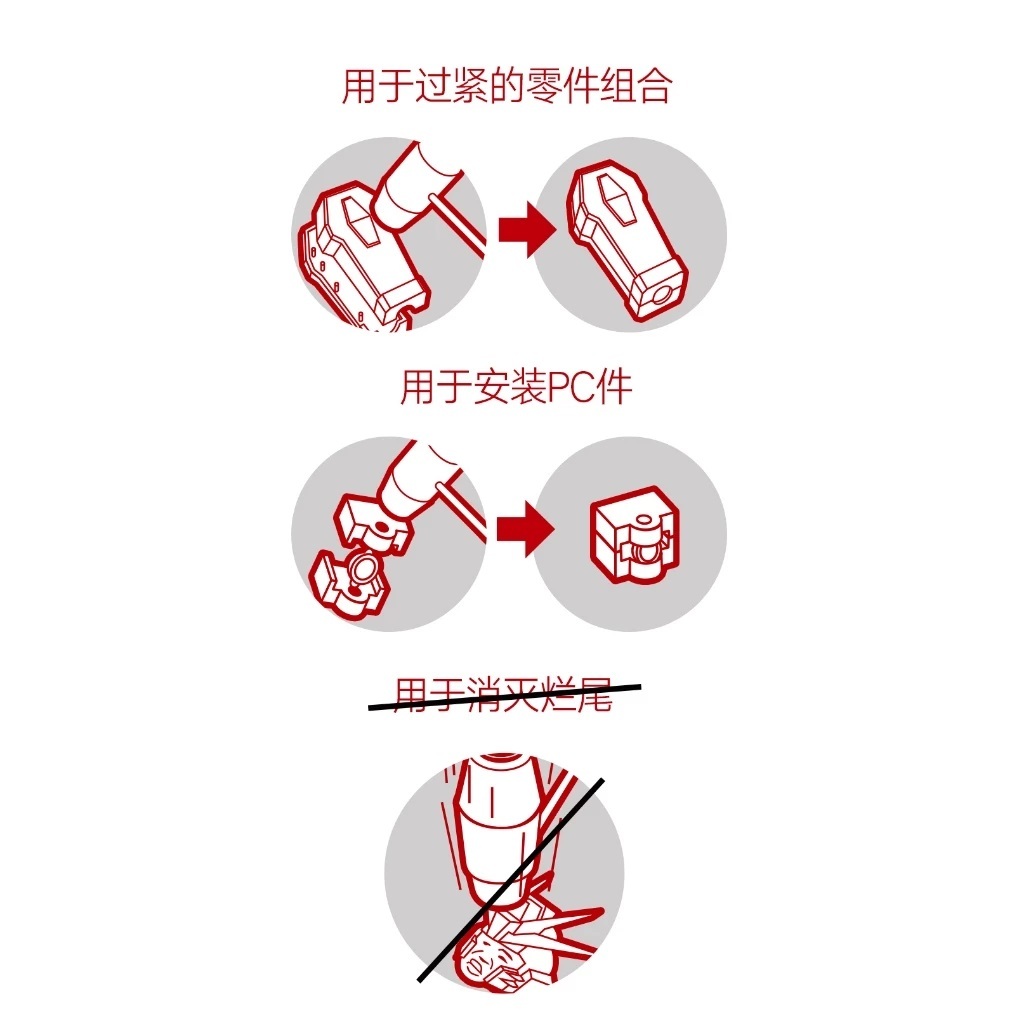 用于过紧的零件组合

用于安装PC件

用于消灭烂尾