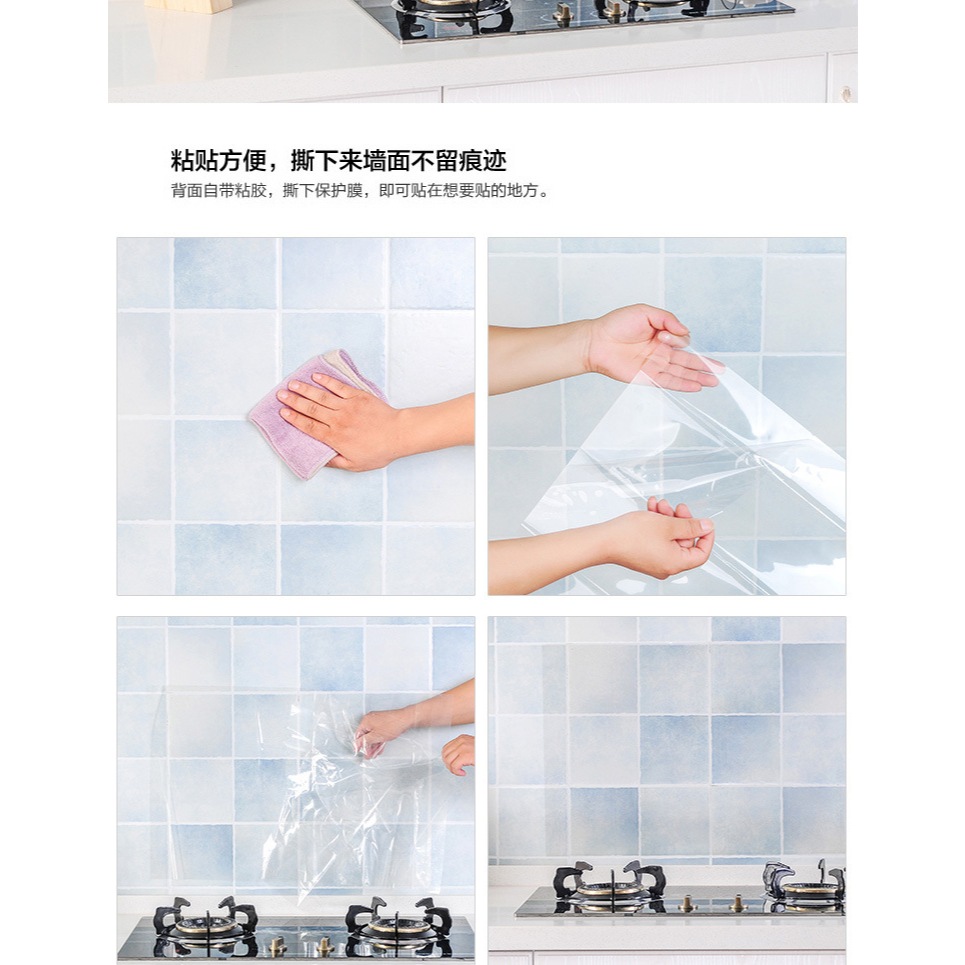 粘贴方便，撕下来墙面不留痕迹

背面自带粘胶，撕下保护膜，即可贴在想要贴的地方。