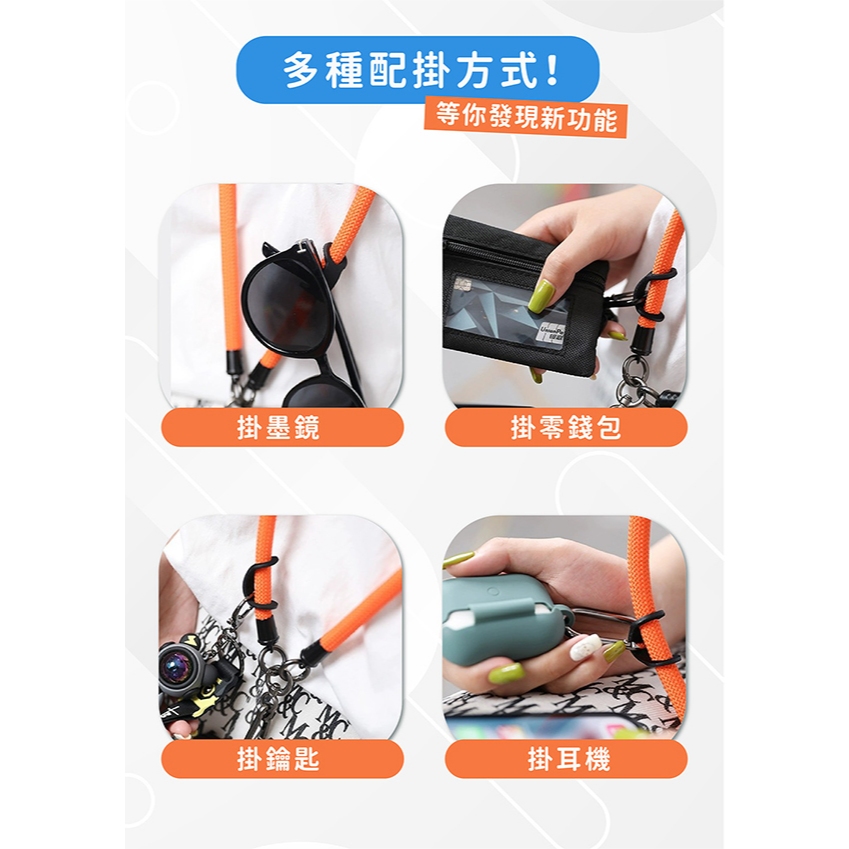 多種配掛方式!
等你發現新功能

掛墨鏡

掛零錢包

掛鑰匙

掛耳機