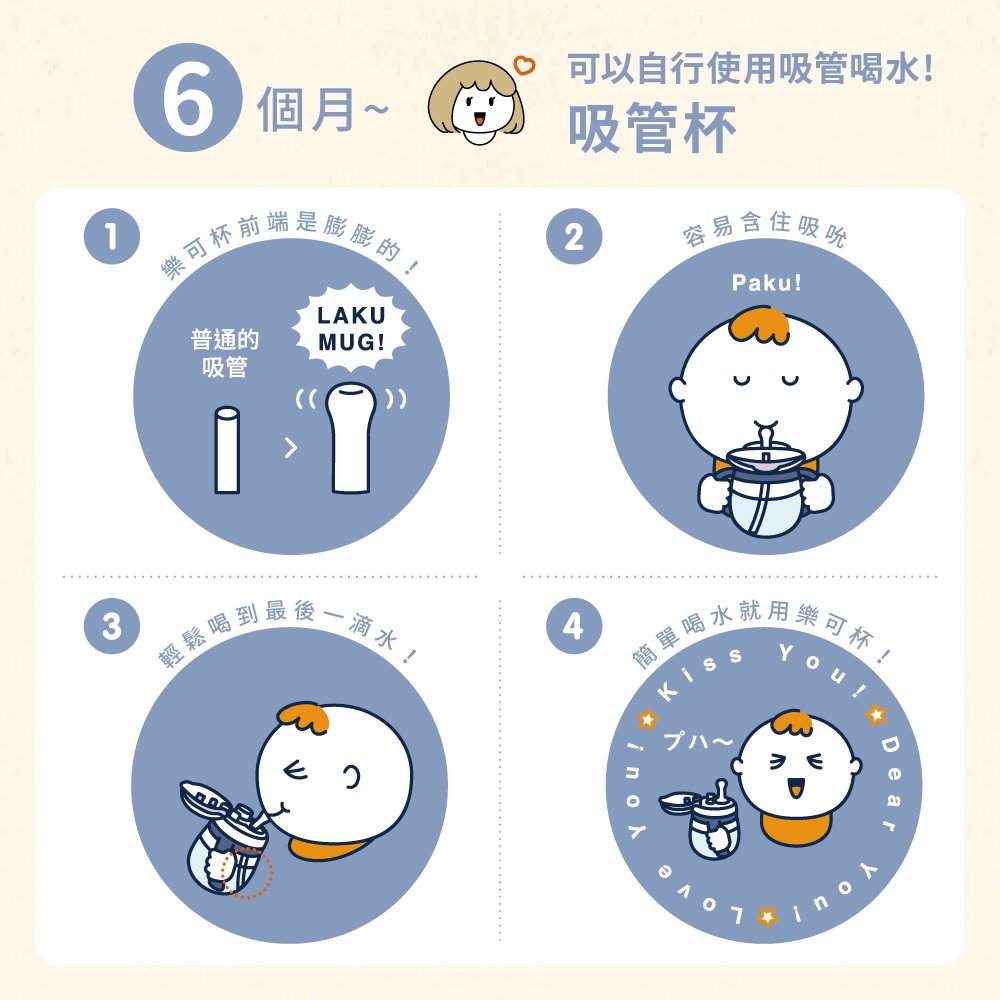 6 個月~

可以自行使用吸管喝水!
吸管杯

1
樂可杯前端是膨膨的!
普通的吸管
LAKU MUG!

2
容易含住吸吮
Paku!

3
輕鬆喝到最後一滴水!

4
簡單喝水就用樂可杯!
Kiss You! Dear You! Love You!
プハ~